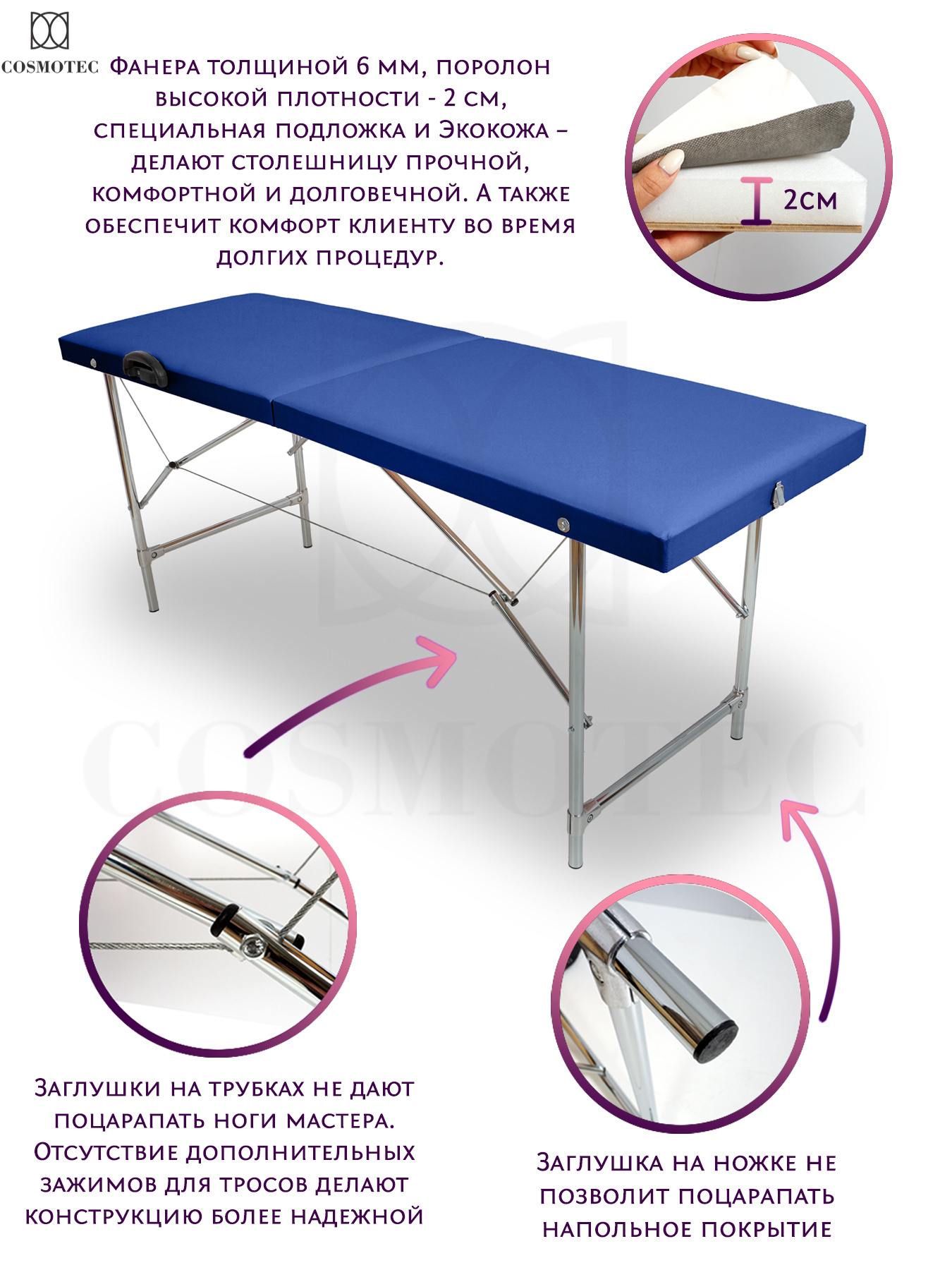 COSMOTEC

Фанера толщиной 6 мм, поролон высокой плотности - 2 см, специальная подложка и Экокожа – делают столешницу прочной, комфортной и долговечной. А также обеспечит комфорт клиенту во время долгих процедур.

2см

COSMOTEC

Заглушки на трубках не дают поцарапать ноги мастера. Отсутствие дополнительных зажимов для тросов делают конструкцию более надежной

Заглушка на ножке не позволит поцарапать напольное покрытие