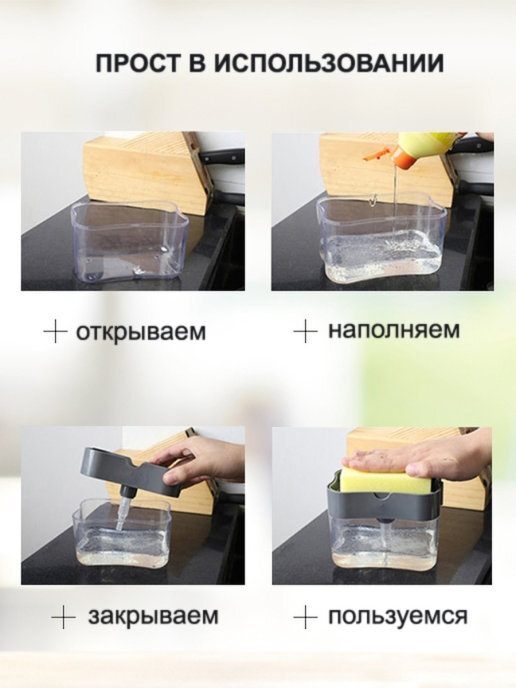 ПРОСТ В ИСПОЛЬЗОВАНИИ

+ открываем

+ наполняем

+ закрываем

+ пользуемся