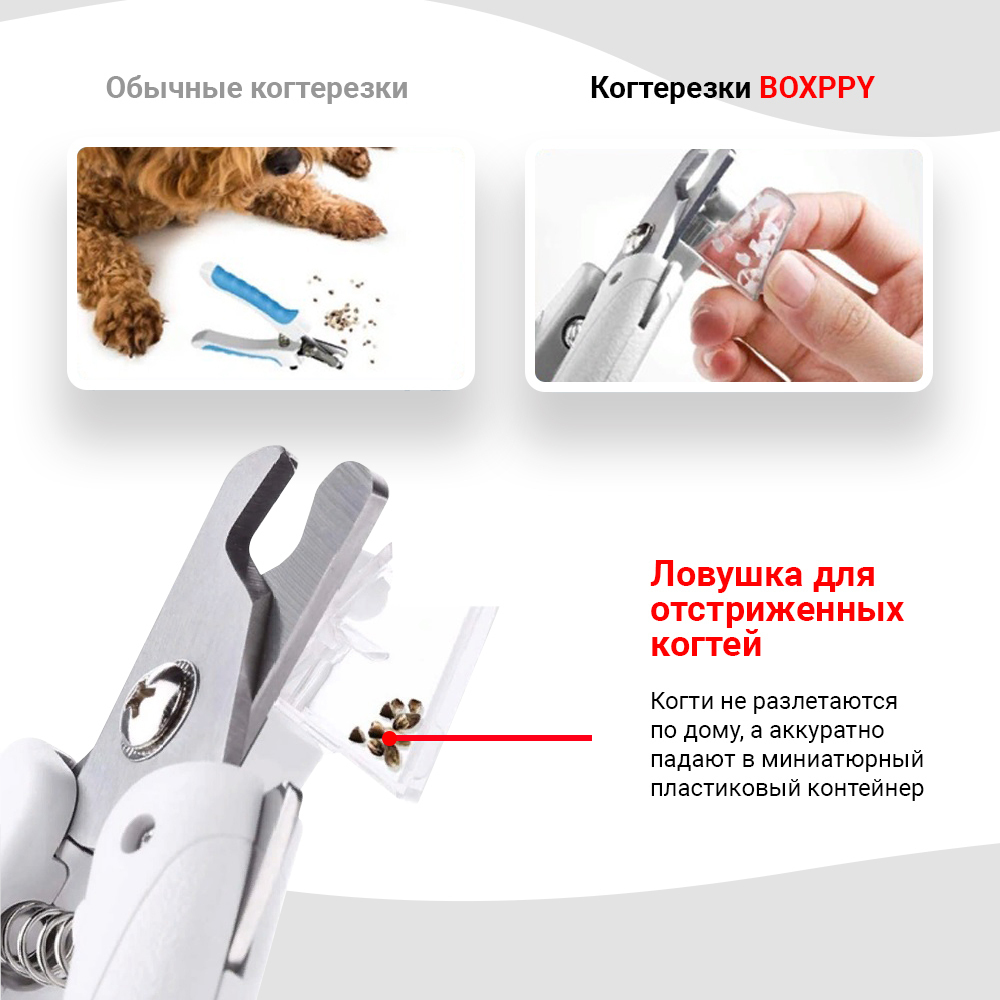 Обычные когтерезки

Когтерезки BOXPPY

Ловушка для отстриженных когтей

Когти не разлетаются по дому, а аккуратно падают в миниатюрный пластиковый контейнер