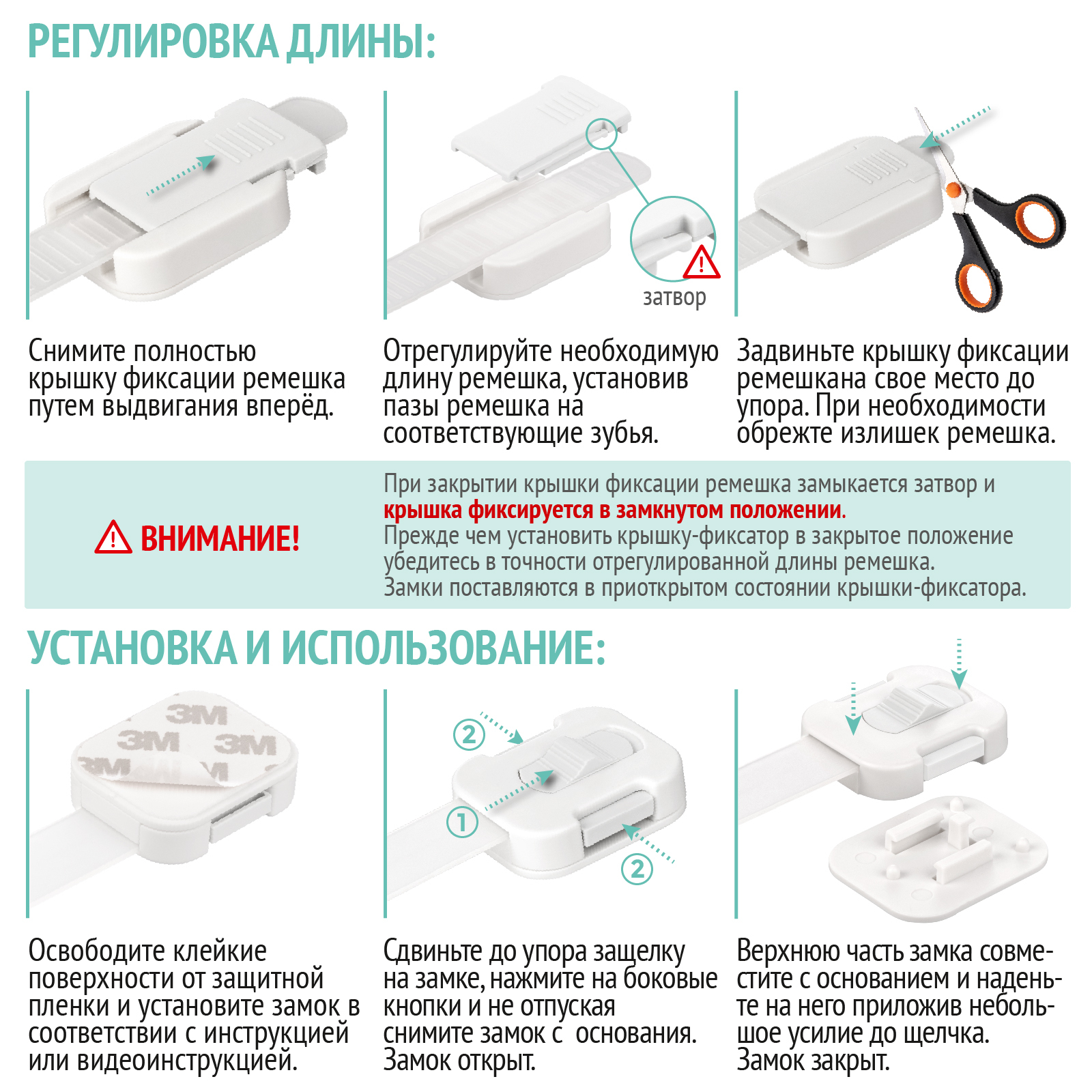 РЕГУЛИРОВКА ДЛИНЫ:

затвор

Снимите полностью крышку фиксации ремешка путем выдвигания вперёд.

Отрегулируйте необходимую длину ремешка, установив пазы ремешка на соответствующие зубья.

Задвиньте крышку фиксации ремешкана свое место до упора. При необходимости обрежте излишек ремешка.

ВНИМАНИЕ!

При закрытии крышки фиксации ремешка замыкается затвор и крышка фиксируется в замкнутом положении.
Прежде чем установить крышку-фиксатор в закрытое положение убедитесь в точности отрегулированной длины ремешка.
Замки поставляются в приоткрытом состоянии крышки-фиксатора.

УСТАНОВКА И ИСПОЛЬЗОВАНИЕ:

3M 3M 3M 3M

2
1
2

Освободите клейкие поверхности от защитной пленки и установите замок в соответствии с инструкцией или видеоинструкцией.

Сдвиньте до упора защелку на замке, нажмите на боковые кнопки и не отпуская снимите замок с основания. Замок открыт.

Верхнюю часть замка совместите с основанием и наденьте на него приложив небольшое усилие до щелчка. Замок закрыт.