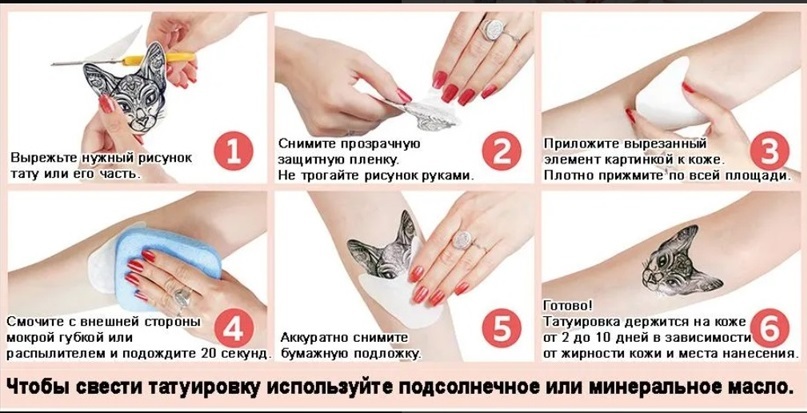 Вырежьте нужный рисунок тату или его часть.

1

Снимите прозрачную защитную пленку. Не трогайте рисунок руками.

2

Приложите вырезанный элемент картинкой к коже. Плотно прижмите по всей площади.

3

Смочите с внешней стороны мокрой губкой или распылителем и подождите 20 секунд.

4

Аккуратно снимите бумажную подложку.

5

Готово! Татуировка держится на коже от 2 до 10 дней в зависимости от жирности кожи и места нанесения.

6

Чтобы свести татуировку используйте подсолнечное или минеральное масло.