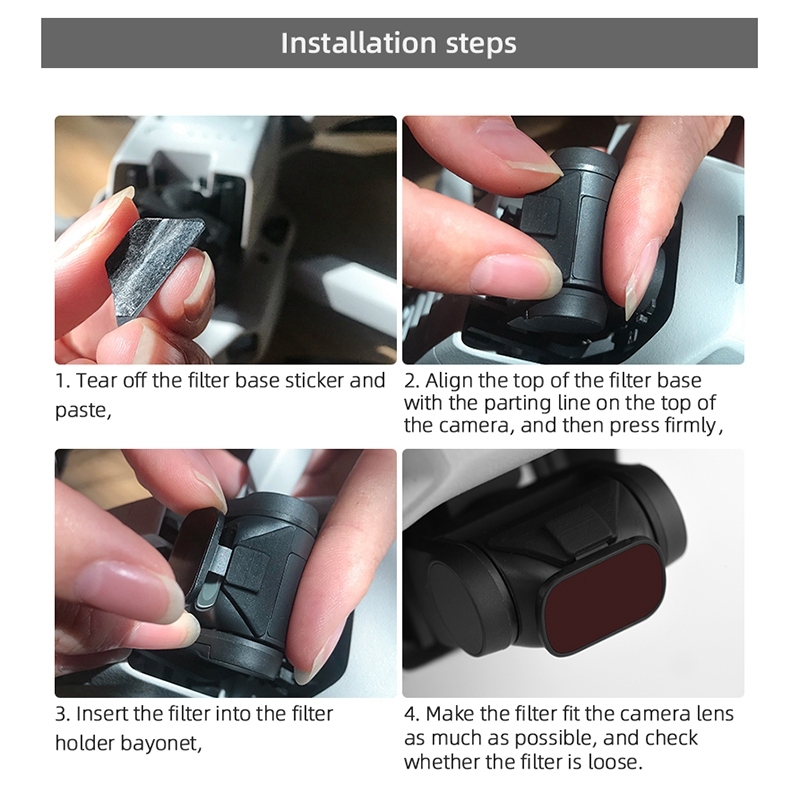 Installation steps

1. Tear off the filter base sticker and paste,

2. Align the top of the filter base with the parting line on the top of the camera, and then press firmly,

3. Insert the filter into the filter holder bayonet,

4. Make the filter fit the camera lens as much as possible, and check whether the filter is loose.