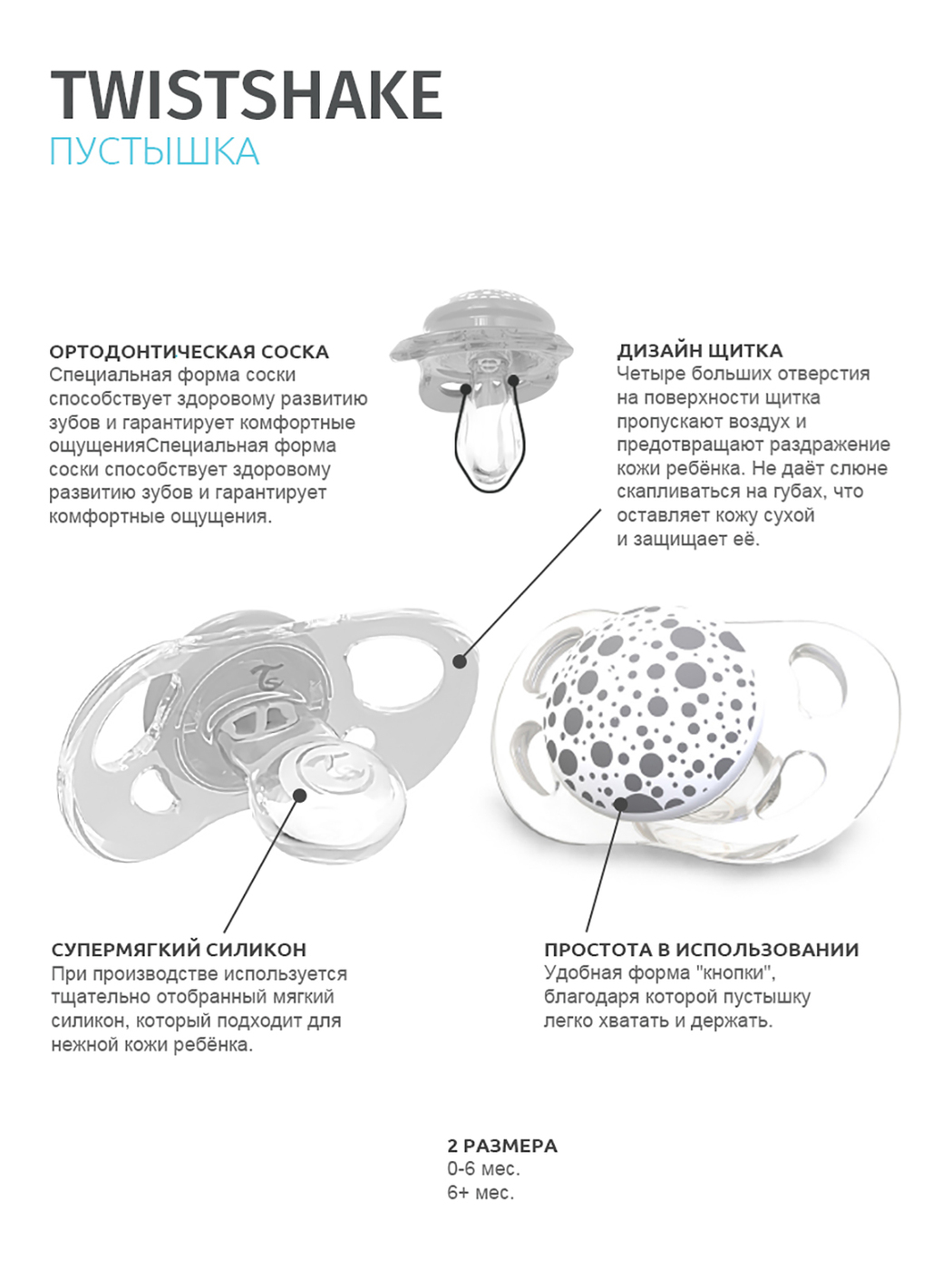 TWISTSHAKE
ПУСТЫШКА

ОРТОДОНТИЧЕСКАЯ СОСКА
Специальная форма соски способствует здоровому развитию зубов и гарантирует комфортные ощущенияСпециальная форма соски способствует здоровому развитию зубов и гарантирует комфортные ощущения.

ДИЗАЙН ЩИТКА
Четыре больших отверстия на поверхности щитка пропускают воздух и предотвращают раздражение кожи ребёнка. Не даёт слюне скапливаться на губах, что оставляет кожу сухой и защищает её.

СУПЕРМЯГКИЙ СИЛИКОН
При производстве используется тщательно отобранный мягкий силикон, который подходит для нежной кожи ребёнка.

ПРОСТОТА В ИСПОЛЬЗОВАНИИ
Удобная форма "кнопки", благодаря которой пустышку легко хватать и держать.

2 РАЗМЕРА
0-6 мес.
6+ мес.