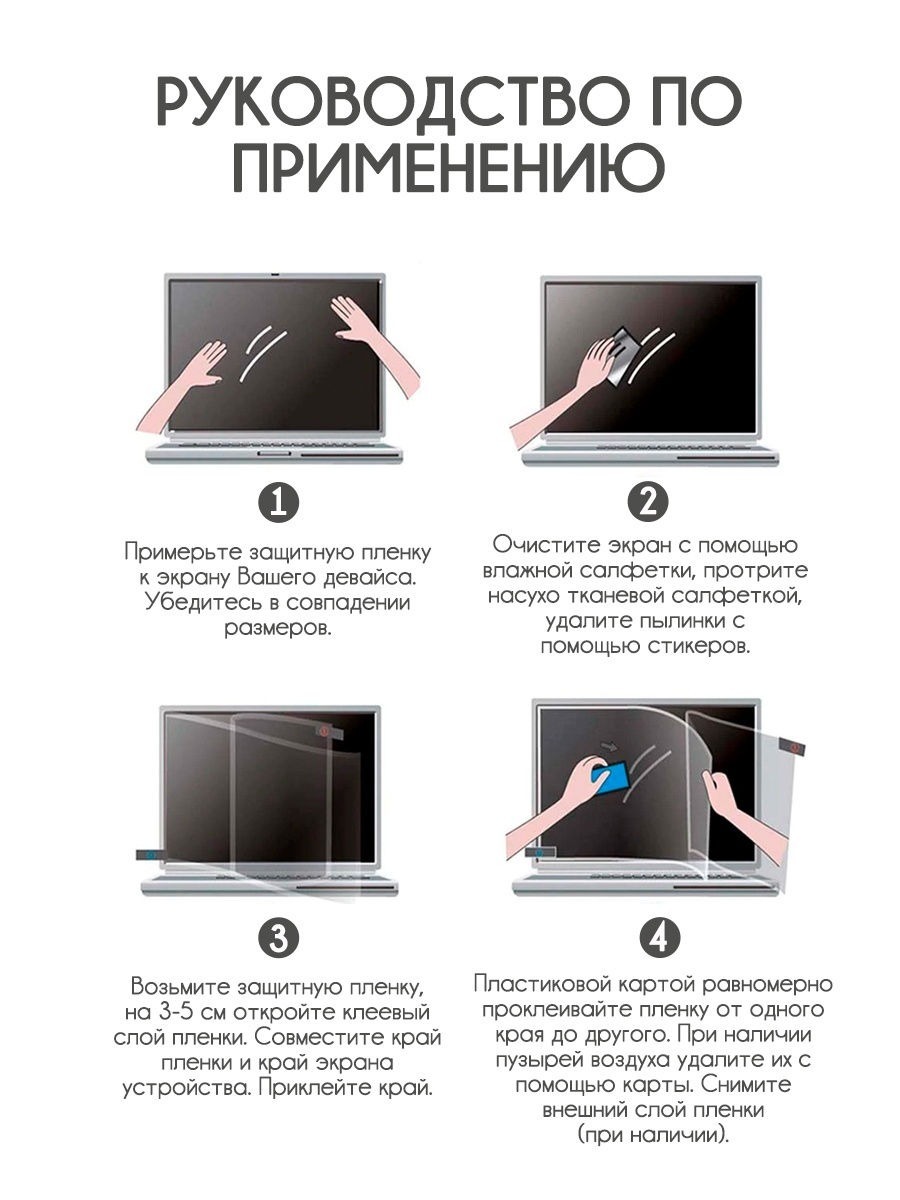 РУКОВОДСТВО ПО ПРИМЕНЕНИЮ

1

Примерьте защитную пленку к экрану Вашего девайса. Убедитесь в совпадении размеров.

2

Очистите экран с помощью влажной салфетки, протрите насухо тканевой салфеткой, удалите пылинки с помощью стикеров.

3

Возьмите защитную пленку, на 3-5 см откройте клеевый слой пленки. Совместите край пленки и край экрана устройства. Приклейте край.

4

Пластиковой картой равномерно проклеивайте пленку от одного края до другого. При наличии пузырей воздуха удалите их с помощью карты. Снимите внешний слой пленки (при наличии).