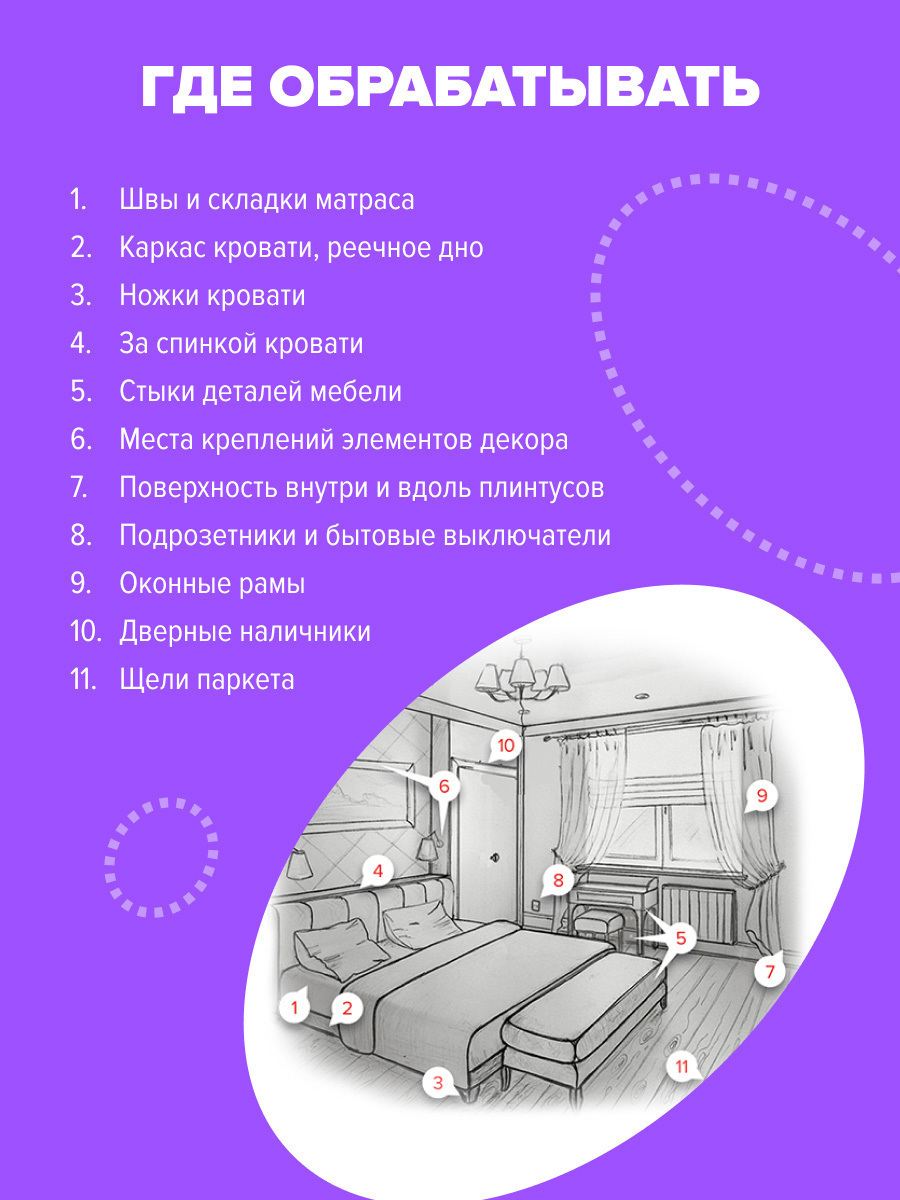 ГДЕ ОБРАБАТЫВАТЬ

1. Швы и складки матраса
2. Каркас кровати, реечное дно
3. Ножки кровати
4. За спинкой кровати
5. Стыки деталей мебели
6. Места креплений элементов декора
7. Поверхность внутри и вдоль плинтусов
8. Подрозетники и бытовые выключатели
9. Оконные рамы
10. Дверные наличники
11. Щели паркета

10
6
9
4
8
5
7
1
2
3
11