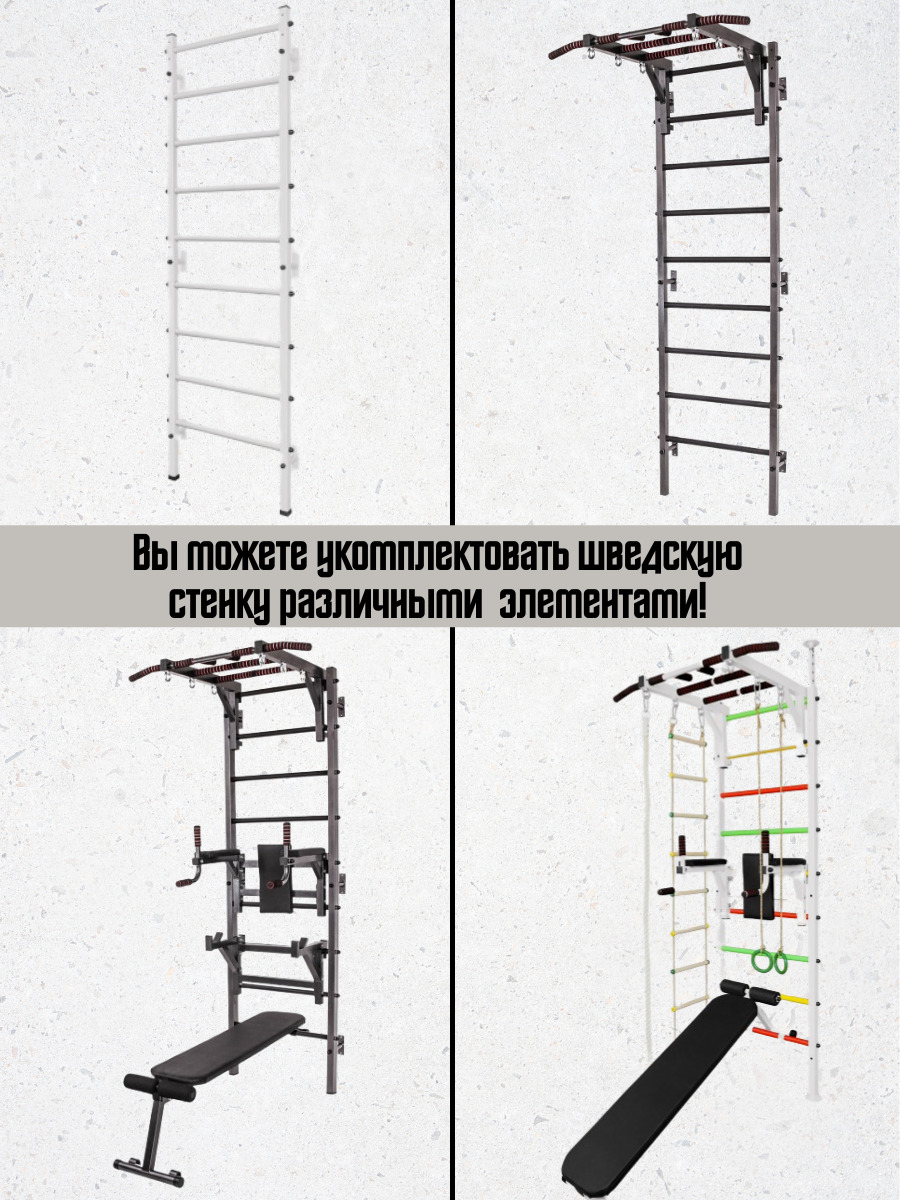 Вы можете укомплектовать шведскую стенку различными элементами!