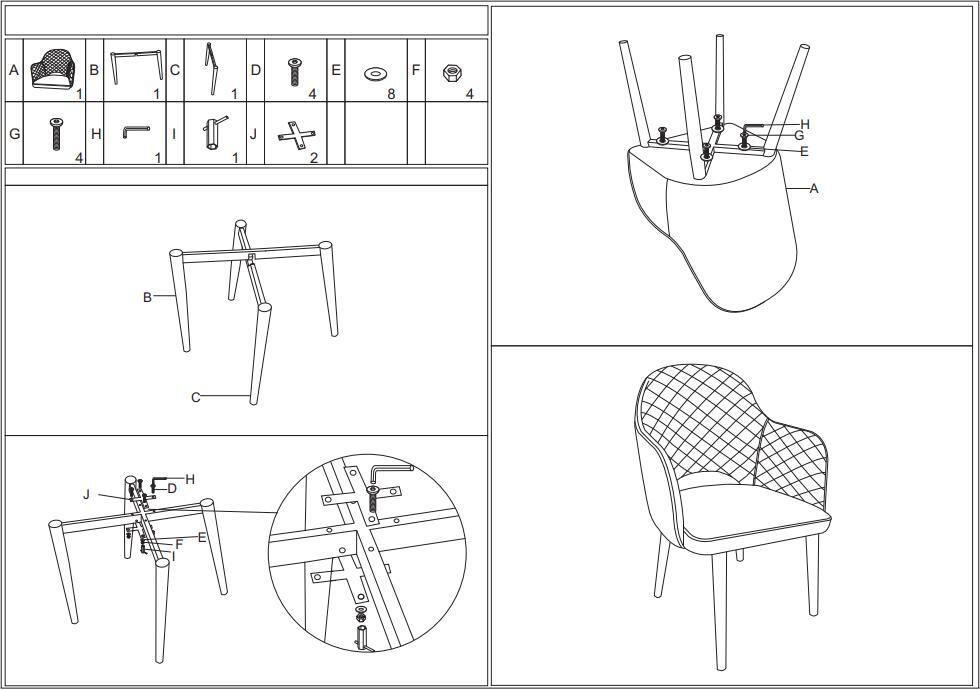 | A | 1 | B | 1 | C | 1 | D | 4 | E | 8 | F | 4 |
|---|---|---|---|---|---|---|---|---|---|---|---|
| G | 4 | H | 1 | I | 1 | J | 2 | | | | |

B
C

J
H
D
E
F
I

H
G
E
A