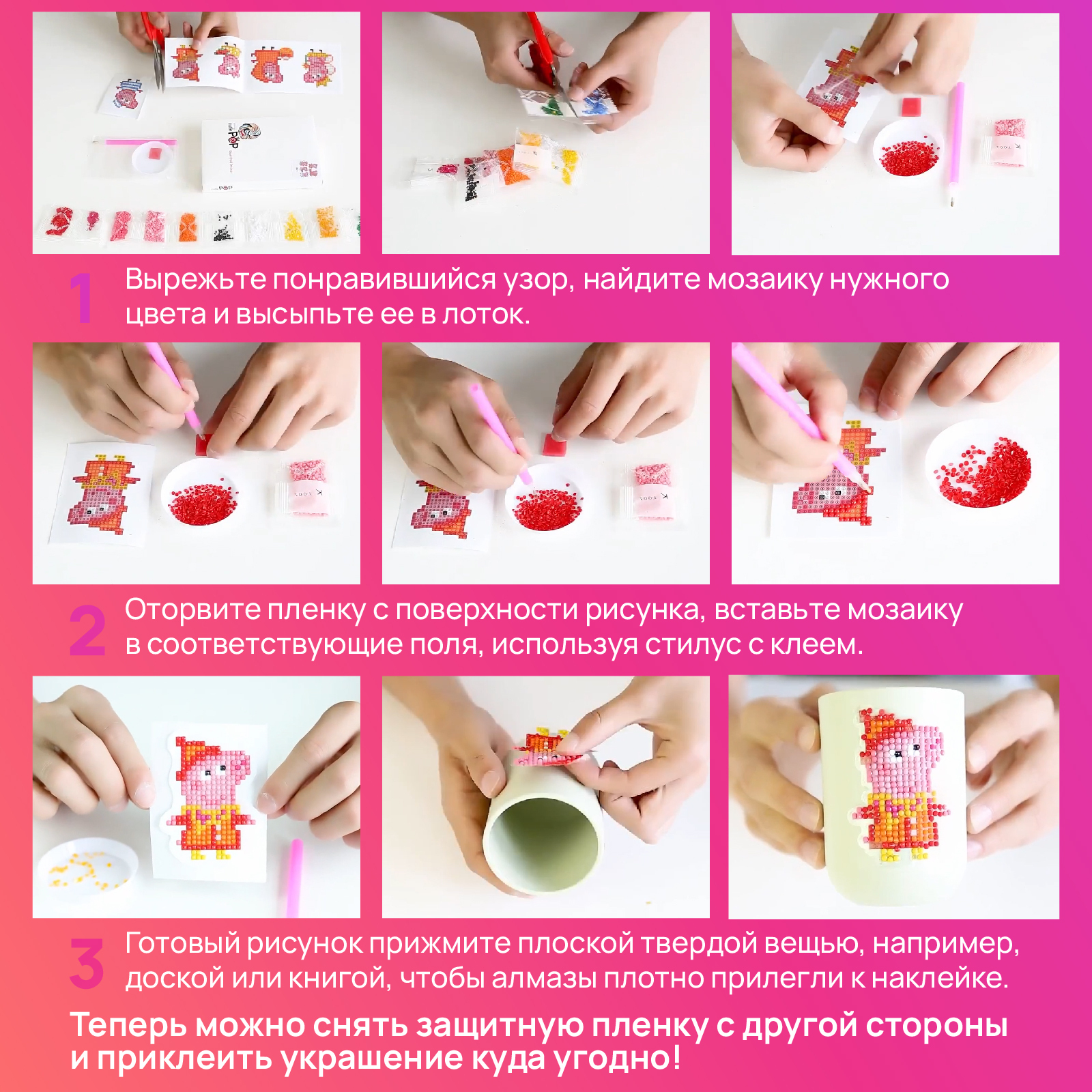 1 Вырежьте понравившийся узор, найдите мозаику нужного цвета и высыпьте ее в лоток.

2 Оторвите пленку с поверхности рисунка, вставьте мозаику в соответствующие поля, используя стилус с клеем.

3 Готовый рисунок прижмите плоской твердой вещью, например, доской или книгой, чтобы алмазы плотно прилегли к наклейке.

Теперь можно снять защитную пленку с другой стороны и приклеить украшение куда угодно!