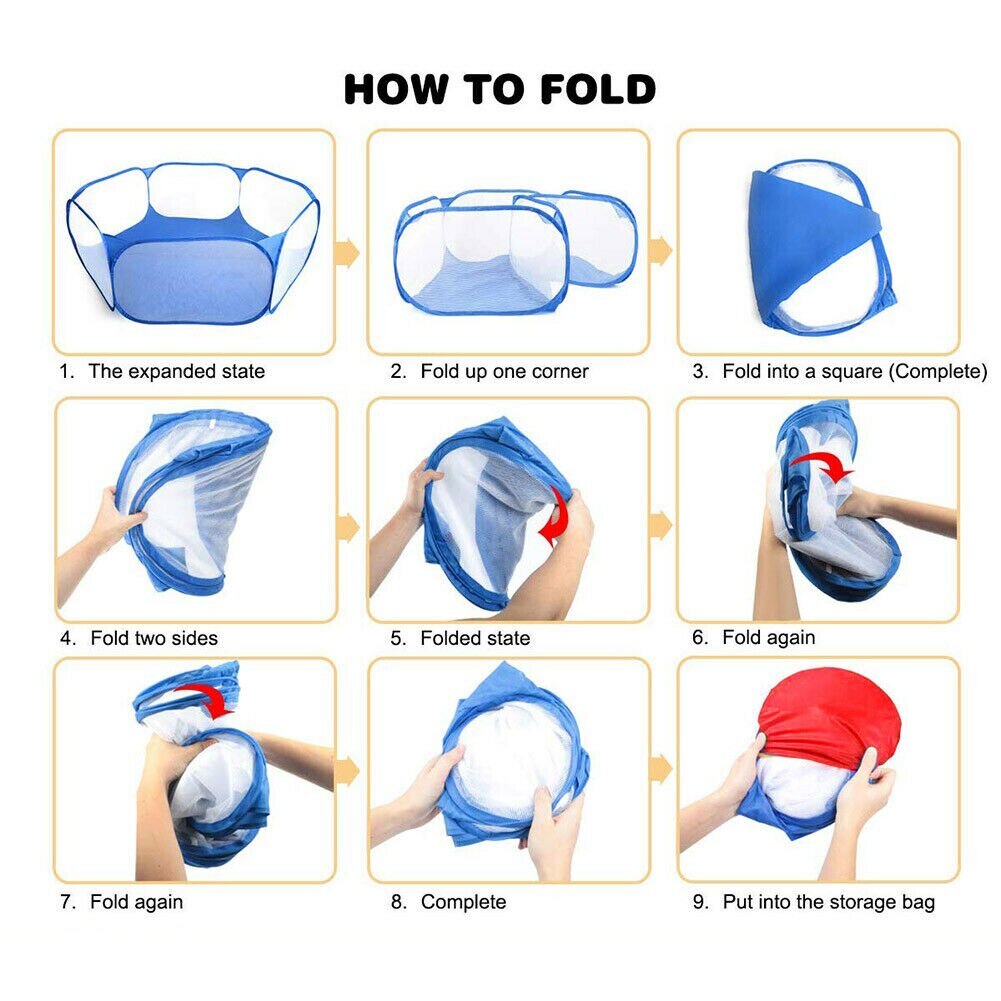 HOW TO FOLD

1. The expanded state

2. Fold up one corner

3. Fold into a square (Complete)

4. Fold two sides

5. Folded state

6. Fold again

7. Fold again

8. Complete

9. Put into the storage bag