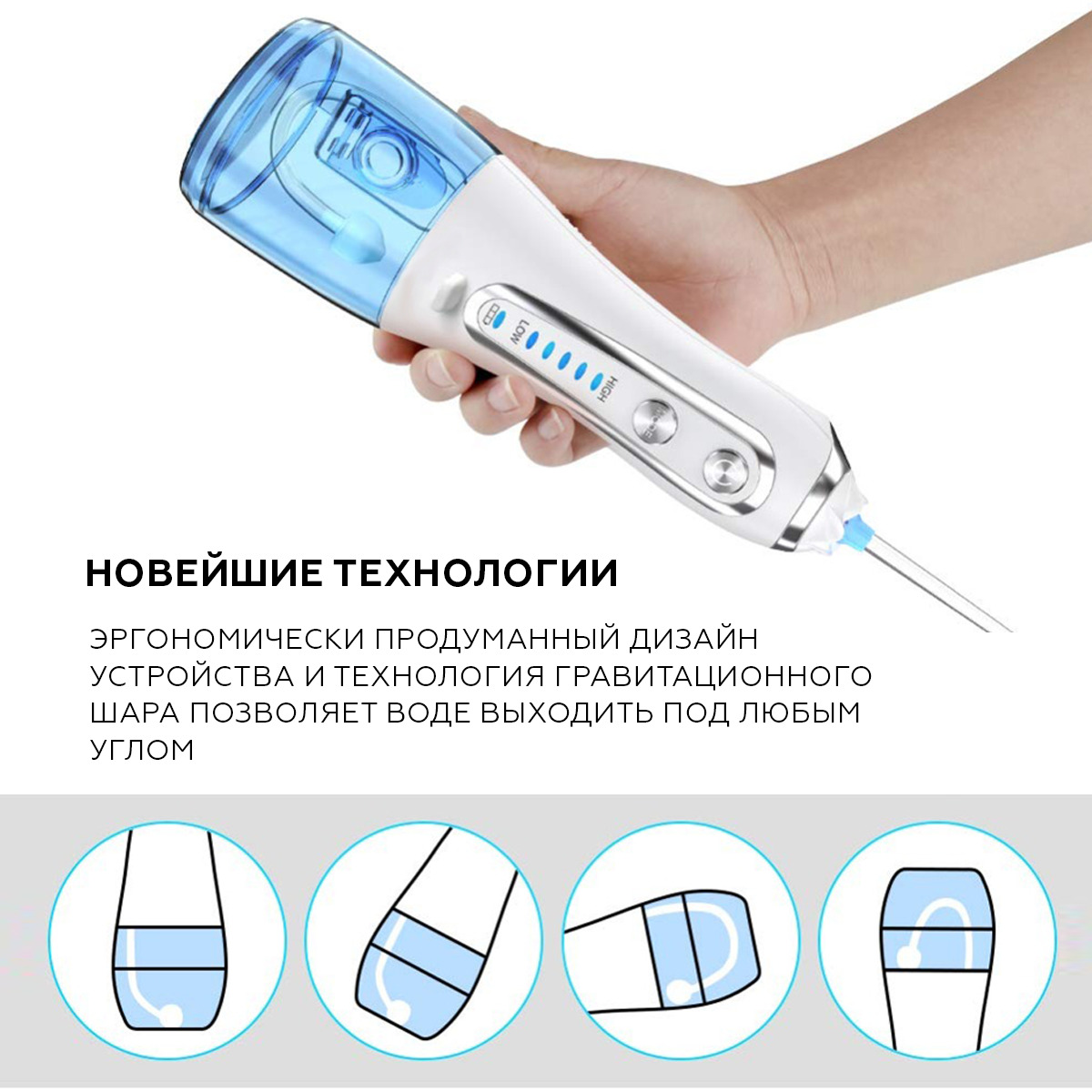 LOW

HIGH

НОВЕЙШИЕ ТЕХНОЛОГИИ

ЭРГОНОМИЧЕСКИ ПРОДУМАННЫЙ ДИЗАЙН УСТРОЙСТВА И ТЕХНОЛОГИЯ ГРАВИТАЦИОННОГО ШАРА ПОЗВОЛЯЕТ ВОДЕ ВЫХОДИТЬ ПОД ЛЮБЫМ УГЛОМ