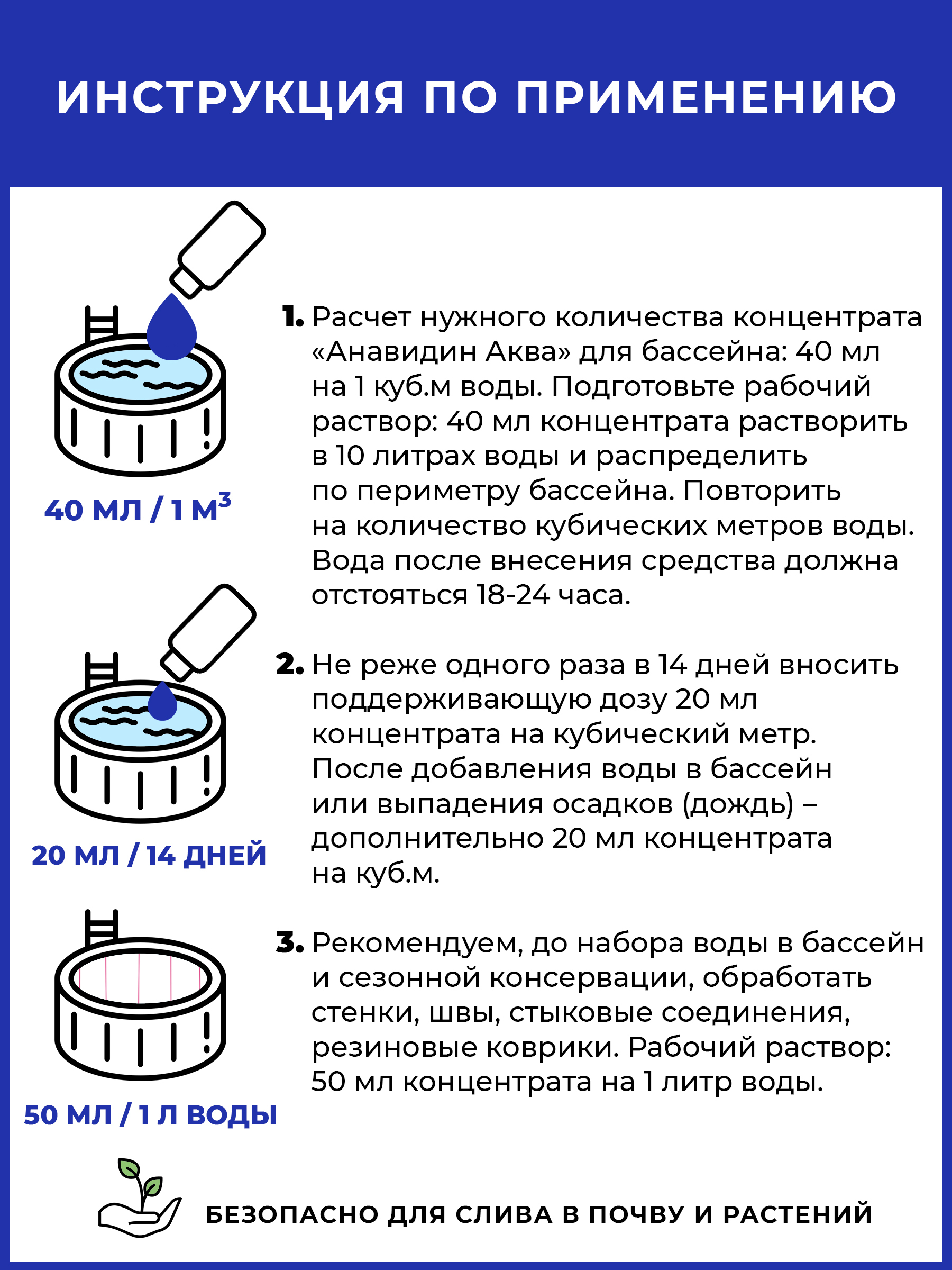 ИНСТРУКЦИЯ ПО ПРИМЕНЕНИЮ

40 МЛ / 1 М$^3$

1. Расчет нужного количества концентрата «Анавидин Аква» для бассейна: 40 мл на 1 куб.м воды. Подготовьте рабочий раствор: 40 мл концентрата растворить в 10 литрах воды и распределить по периметру бассейна. Повторить на количество кубических метров воды. Вода после внесения средства должна отстояться 18-24 часа.

20 МЛ / 14 ДНЕЙ

2. Не реже одного раза в 14 дней вносить поддерживающую дозу 20 мл концентрата на кубический метр. После добавления воды в бассейн или выпадения осадков (дождь) – дополнительно 20 мл концентрата на куб.м.

50 МЛ / 1 Л ВОДЫ

3. Рекомендуем, до набора воды в бассейн и сезонной консервации, обработать стенки, швы, стыковые соединения, резиновые коврики. Рабочий раствор: 50 мл концентрата на 1 литр воды.

БЕЗОПАСНО ДЛЯ СЛИВА В ПОЧВУ И РАСТЕНИЙ