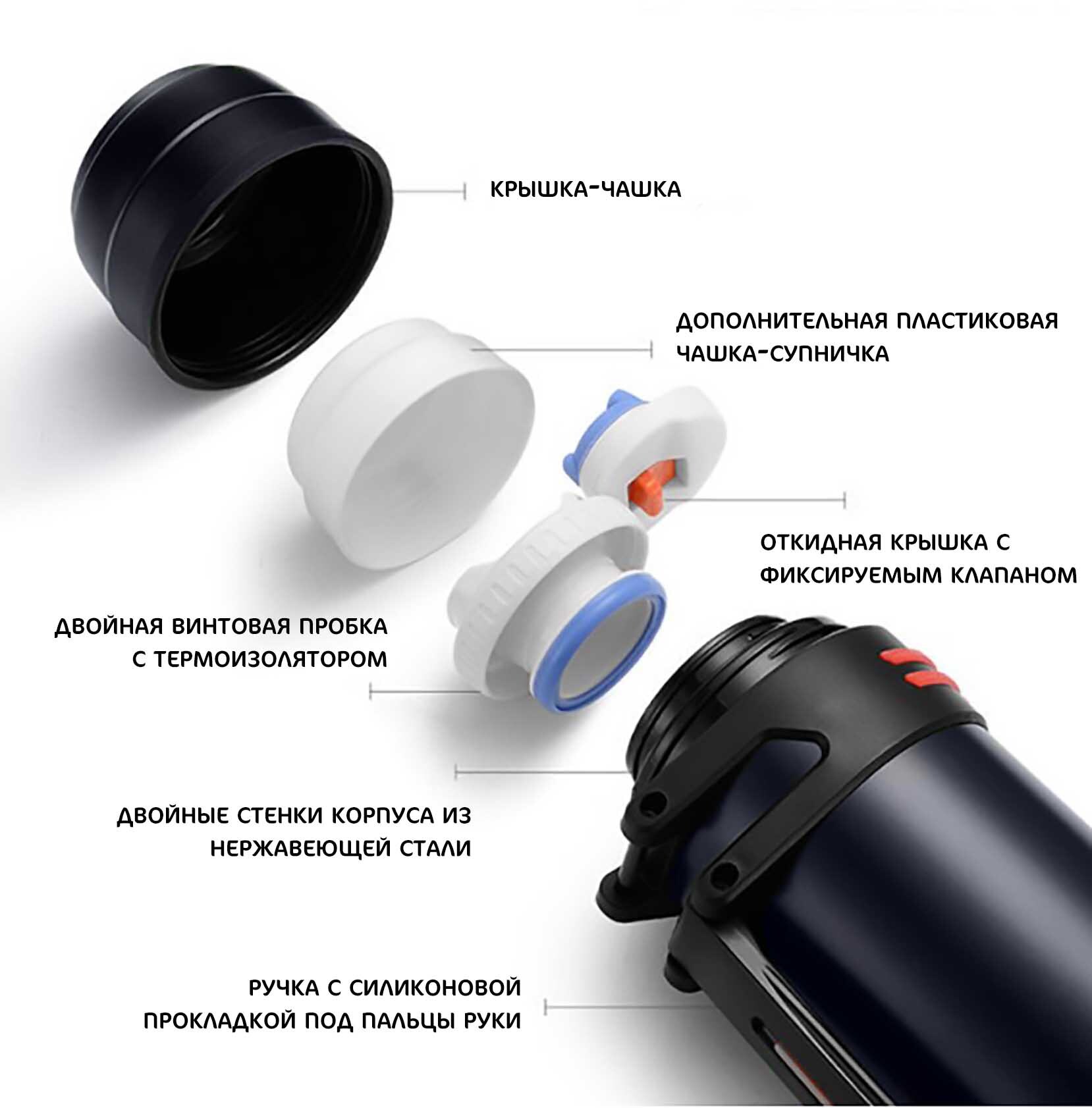 КРЫШКА-ЧАШКА

ДОПОЛНИТЕЛЬНАЯ ПЛАСТИКОВАЯ ЧАШКА-СУПНИЧКА

ОТКИДНАЯ КРЫШКА С ФИКСИРУЕМЫМ КЛАПАНОМ

ДВОЙНАЯ ВИНТОВАЯ ПРОБКА С ТЕРМОИЗОЛЯТОРОМ

ДВОЙНЫЕ СТЕНКИ КОРПУСА ИЗ НЕРЖАВЕЮЩЕЙ СТАЛИ

РУЧКА С СИЛИКОНОВОЙ ПРОКЛАДКОЙ ПОД ПАЛЬЦЫ РУКИ