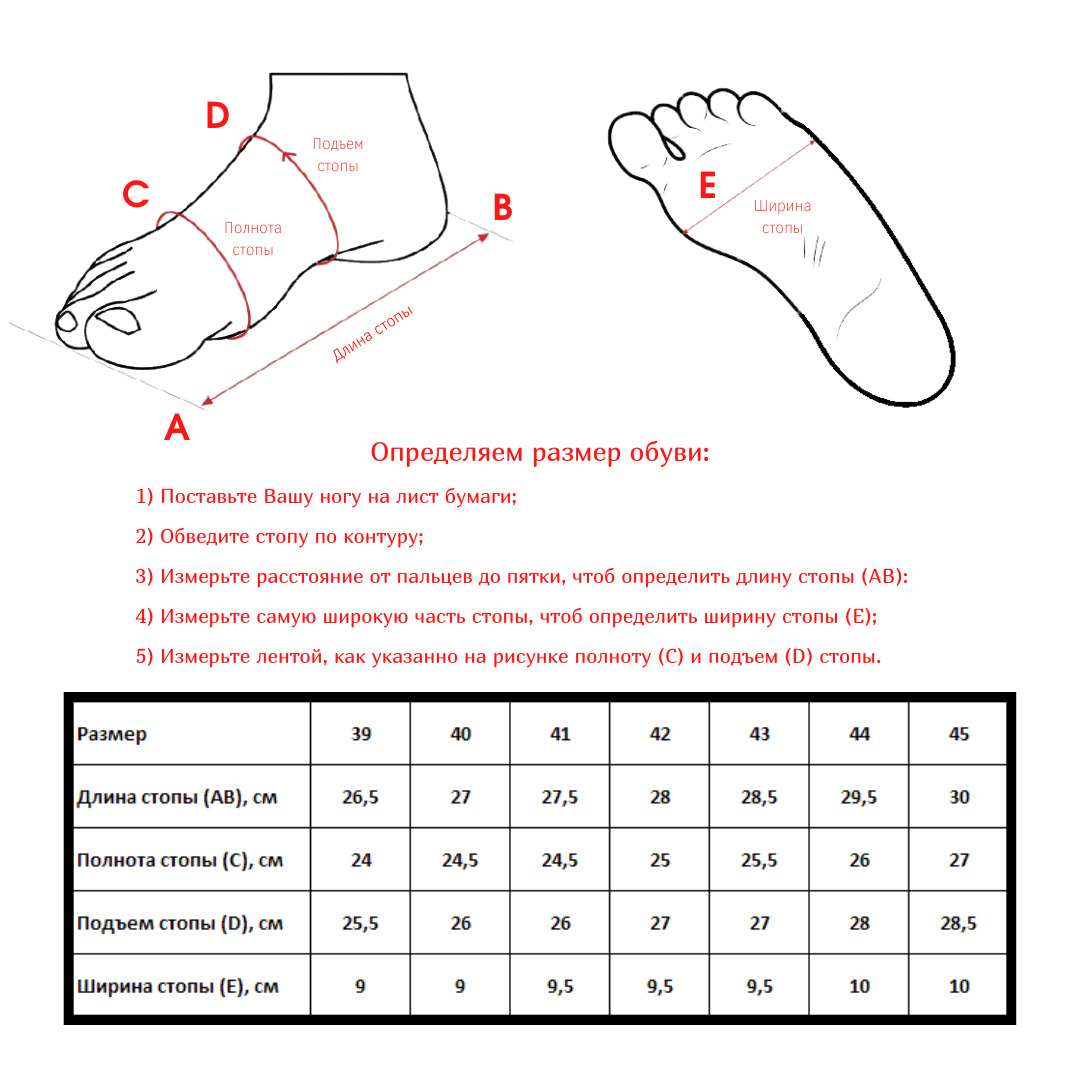 D

Подъем стопы

C

Полнота стопы

B

Длина стопы

A

E

Ширина стопы

Определяем размер обуви:

1) Поставьте Вашу ногу на лист бумаги;

2) Обведите стопу по контуру;

3) Измерьте расстояние от пальцев до пятки, чтоб определить длину стопы (AB):

4) Измерьте самую широкую часть стопы, чтоб определить ширину стопы (E);

5) Измерьте лентой, как указанно на рисунке полноту (C) и подъем (D) стопы.

| Размер | 39 | 40 | 41 | 42 | 43 | 44 | 45 |
|---|---|---|---|---|---|---|---|
| Длина стопы (AB), см | 26,5 | 27 | 27,5 | 28 | 28,5 | 29,5 | 30 |
| Полнота стопы (C), см | 24 | 24,5 | 24,5 | 25 | 25,5 | 26 | 27 |
| Подъем стопы (D), см | 25,5 | 26 | 26 | 27 | 27 | 28 | 28,5 |
| Ширина стопы (E), см | 9 | 9 | 9,5 | 9,5 | 9,5 | 10 | 10 |