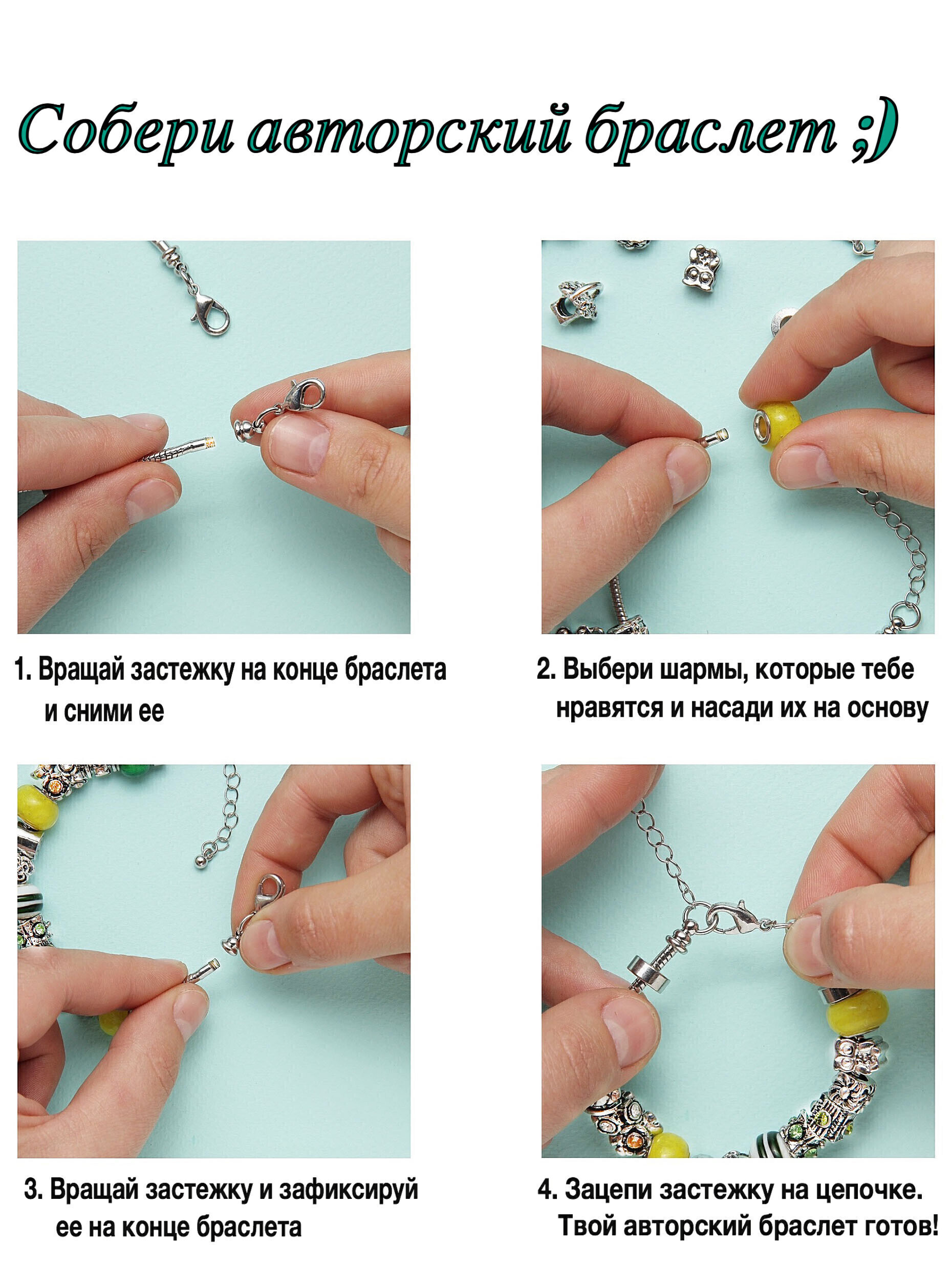 Собери авторский браслет ;)

1. Вращай застежку на конце браслета и сними ее

2. Выбери шармы, которые тебе нравятся и насади их на основу

3. Вращай застежку и зафиксируй ее на конце браслета

4. Зацепи застежку на цепочке. Твой авторский браслет готов!