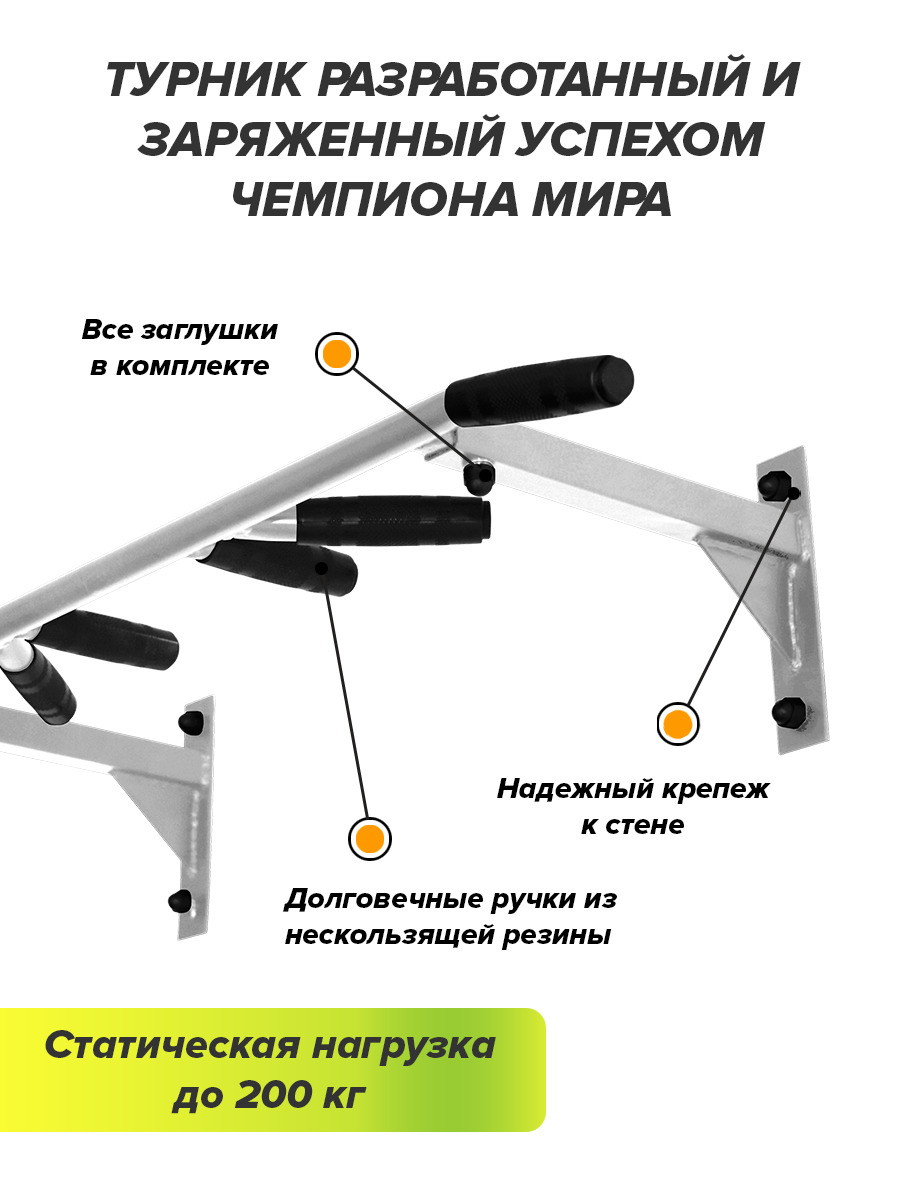 ТУРНИК РАЗРАБОТАННЫЙ И ЗАРЯЖЕННЫЙ УСПЕХОМ ЧЕМПИОНА МИРА

Все заглушки в комплекте

Надежный крепеж к стене

Долговечные ручки из нескользящей резины

Статическая нагрузка до 200 кг