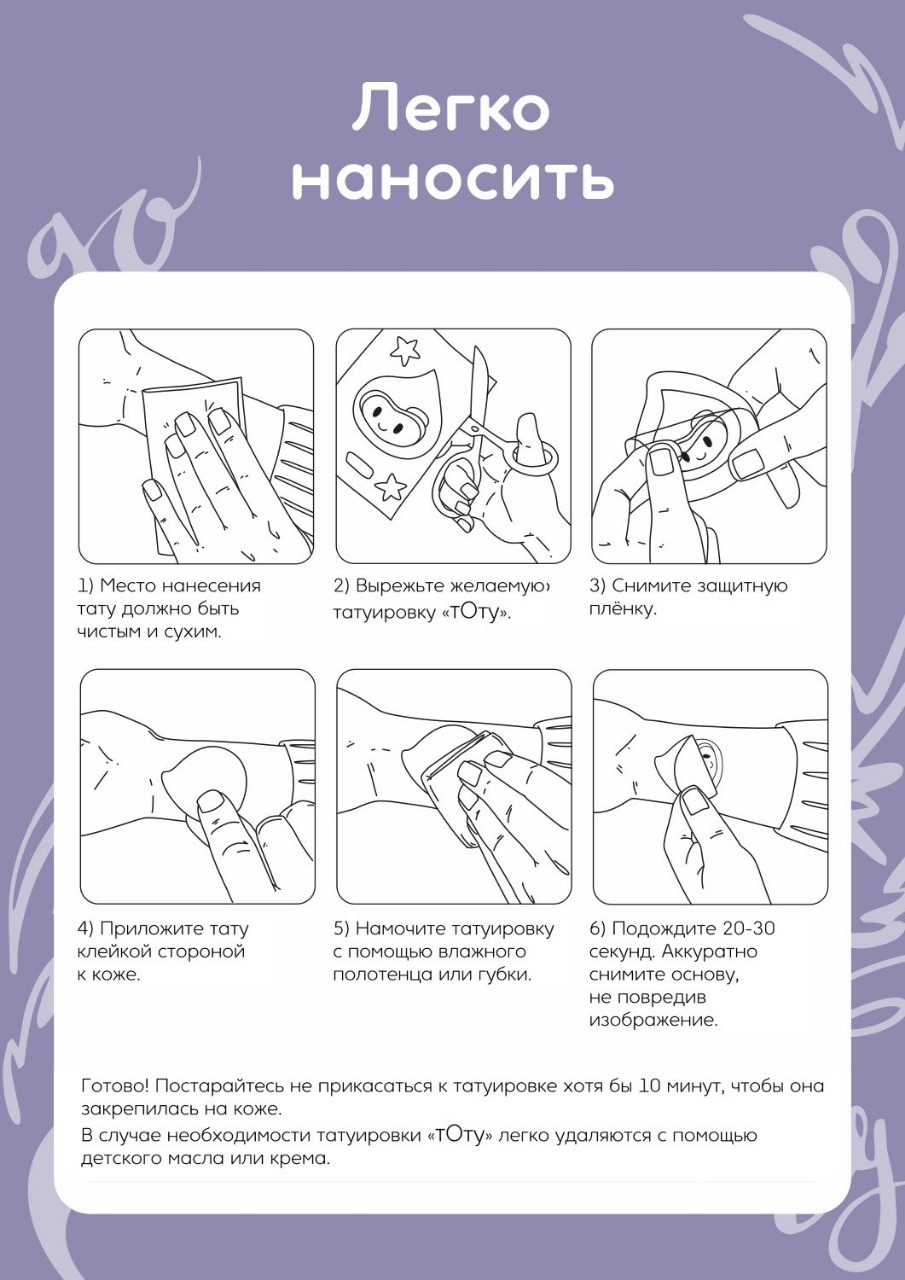 Легко наносить

1) Место нанесения тату должно быть чистым и сухим.

2) Вырежьте желаемую татуировку «тОту».

3) Снимите защитную плёнку.

4) Приложите тату клейкой стороной к коже.

5) Намочите татуировку с помощью влажного полотенца или губки.

6) Подождите 20-30 секунд. Аккуратно снимите основу, не повредив изображение.

Готово! Постарайтесь не прикасаться к татуировке хотя бы 10 минут, чтобы она закрепилась на коже.

В случае необходимости татуировки «тОту» легко удаляются с помощью детского масла или крема.