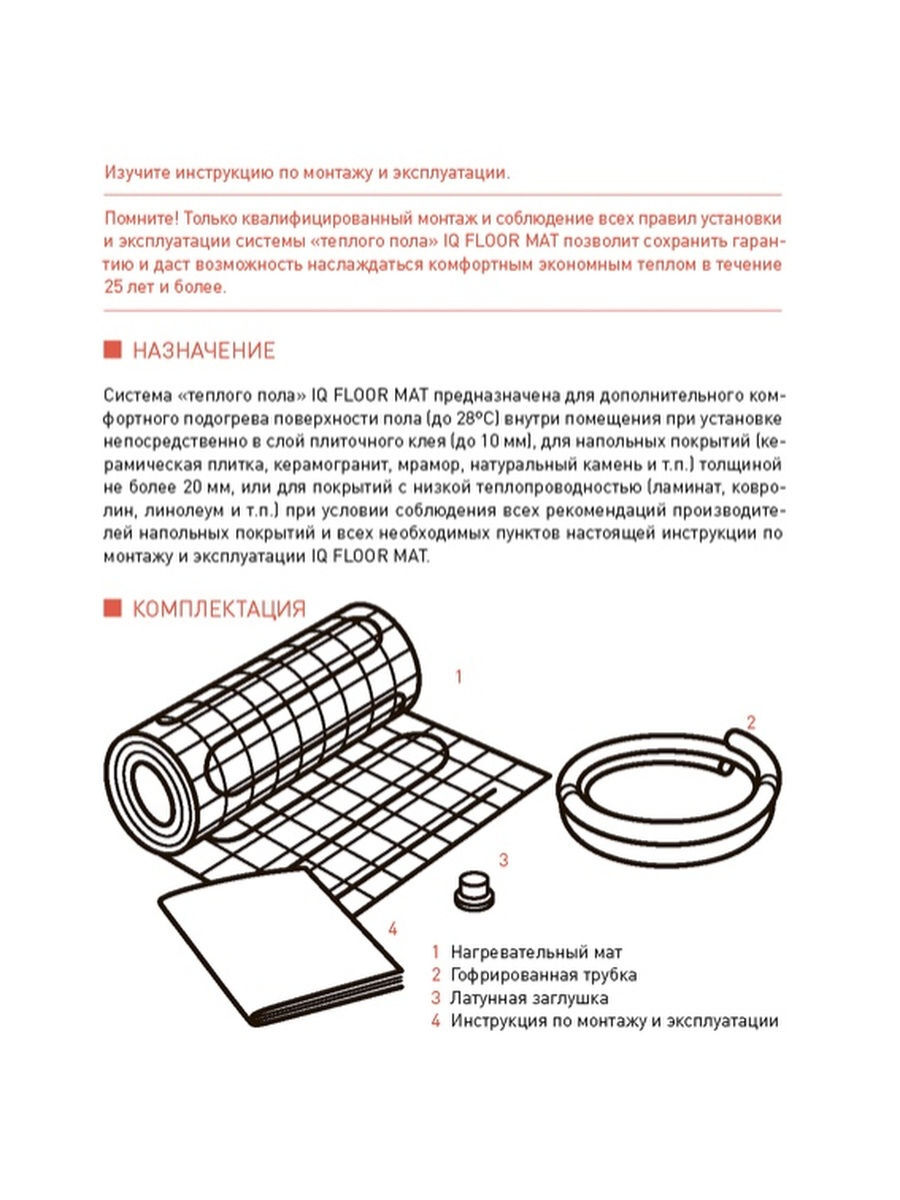 Изучите инструкцию по монтажу и эксплуатации.

Помните! Только квалифицированный монтаж и соблюдение всех правил установки и эксплуатации системы «теплого пола» IQ FLOOR MAT позволит сохранить гарантию и даст возможность наслаждаться комфортным экономным теплом в течение 25 лет и более.

НАЗНАЧЕНИЕ

Система «теплого пола» IQ FLOOR MAT предназначена для дополнительного комфортного подогрева поверхности пола (до 28°С) внутри помещения при установке непосредственно в слой плиточного клея (до 10 мм), для напольных покрытий (керамическая плитка, керамогранит, мрамор, натуральный камень и т.п.) толщиной не более 20 мм, или для покрытий с низкой теплопроводностью (ламинат, ковролин, линолеум и т.п.) при условии соблюдения всех рекомендаций производителей напольных покрытий и всех необходимых пунктов настоящей инструкции по монтажу и эксплуатации IQ FLOOR MAT.

КОМПЛЕКТАЦИЯ

1

2

3

4

1 Нагревательный мат
2 Гофрированная трубка
3 Латунная заглушка
4 Инструкция по монтажу и эксплуатации