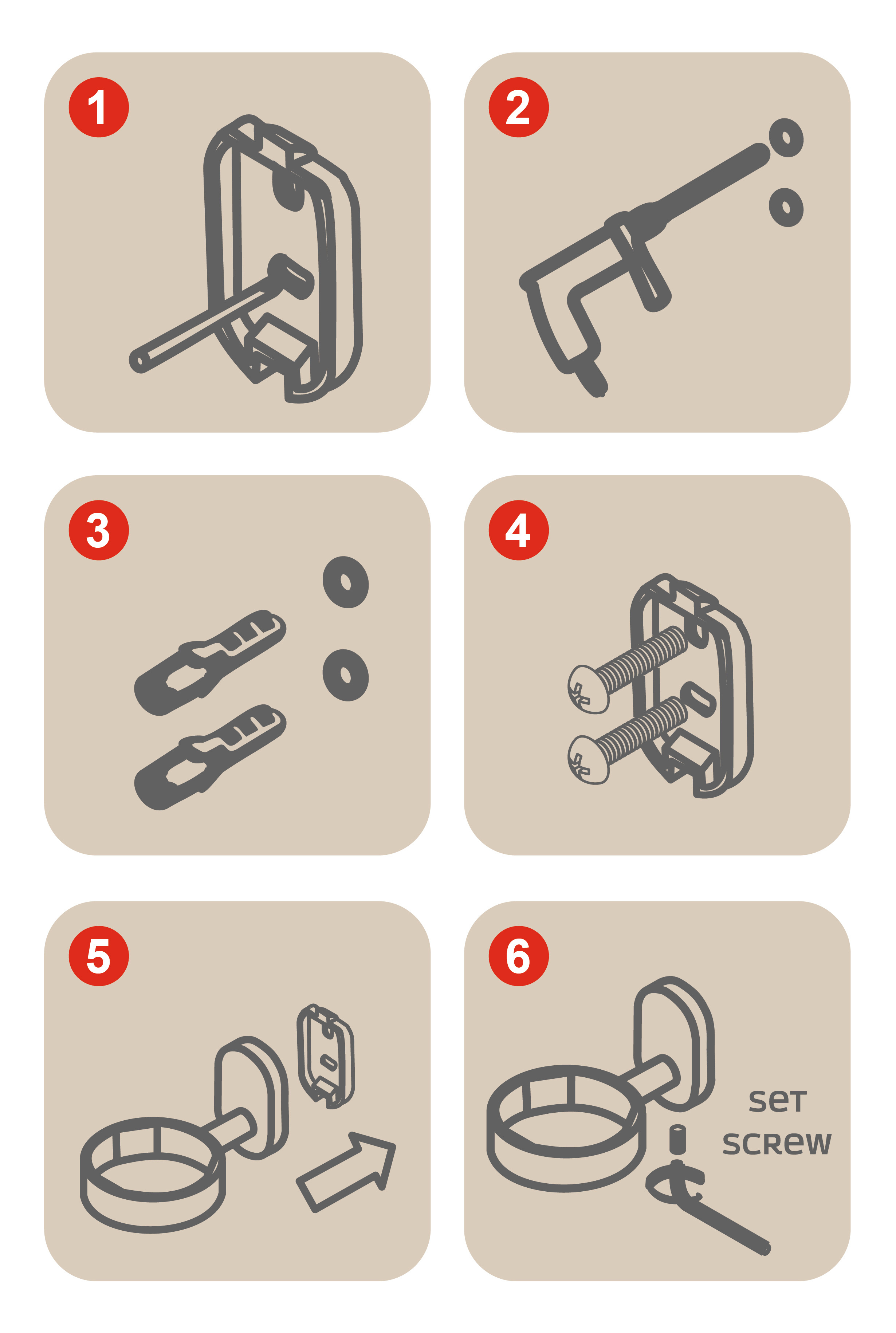 1

2

3

4

5

6

set screw