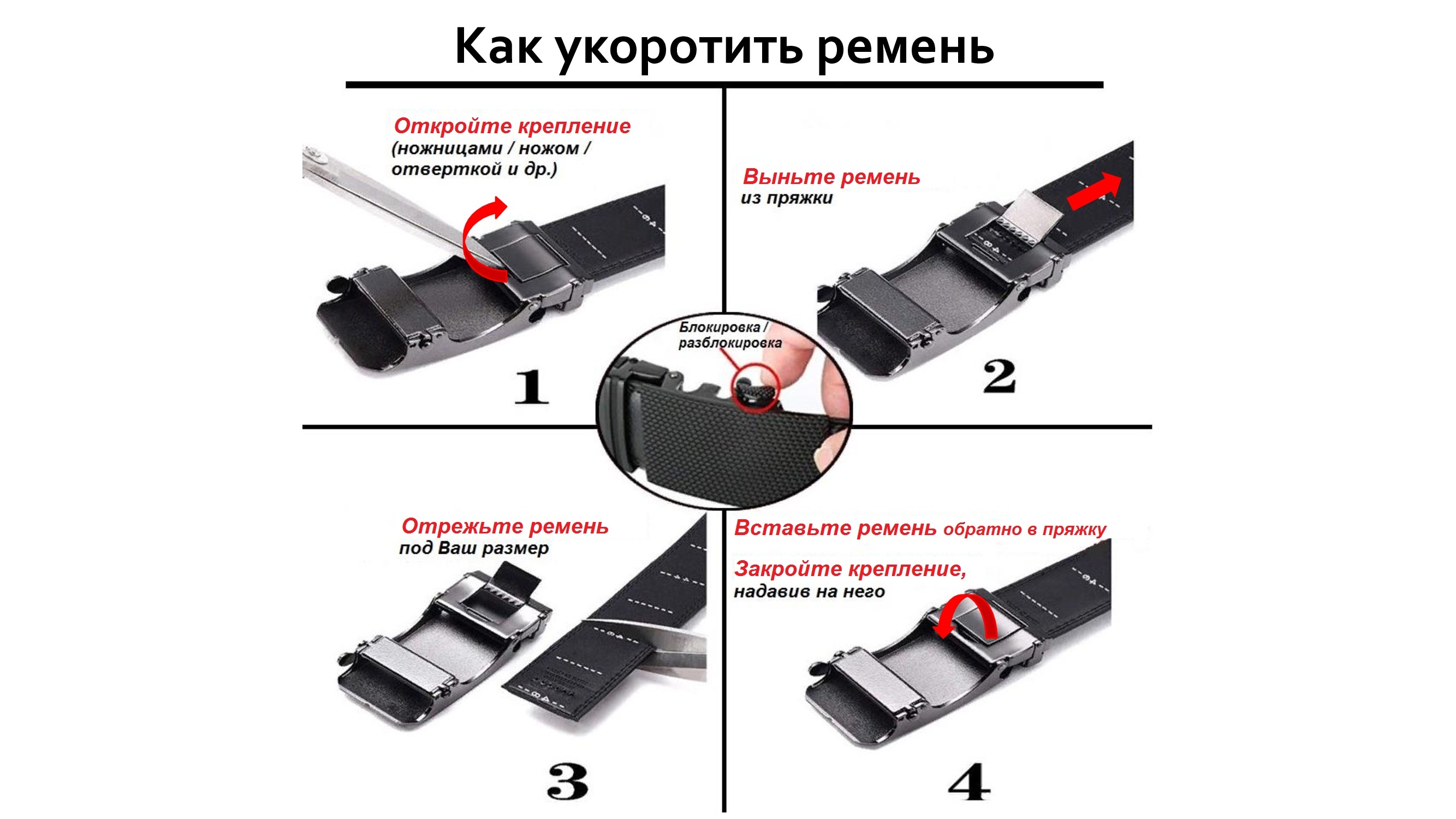 Как укоротить ремень

Откройте крепление
(ножницами / ножом / отверткой и др.)

1

Выньте ремень
из пряжки

2

Блокировка / разблокировка

Отрежьте ремень
под Ваш размер

3

Вставьте ремень обратно в пряжку

Закройте крепление,
надавив на него

4