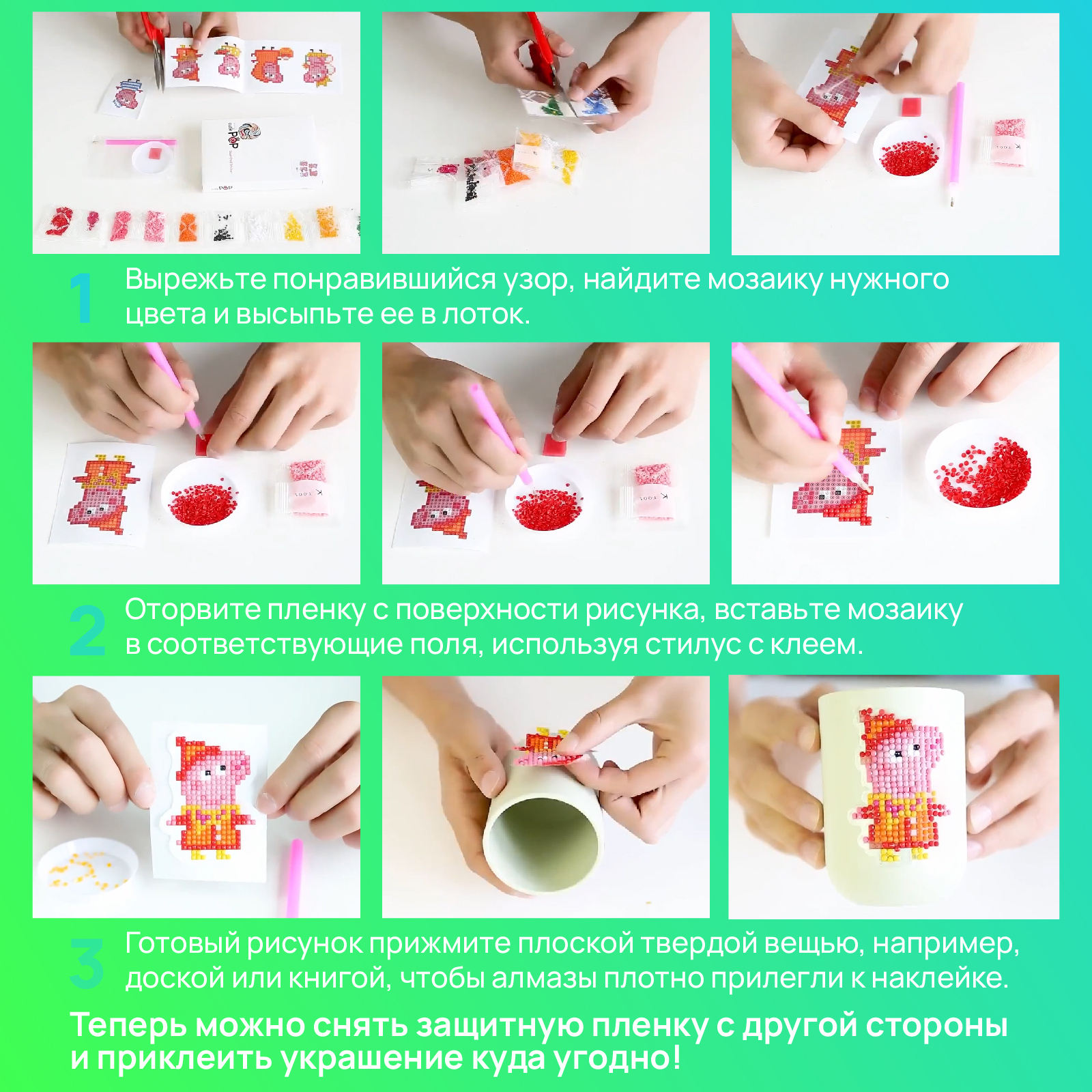 1 Вырежьте понравившийся узор, найдите мозаику нужного цвета и высыпьте ее в лоток.

2 Оторвите пленку с поверхности рисунка, вставьте мозаику в соответствующие поля, используя стилус с клеем.

3 Готовый рисунок прижмите плоской твердой вещью, например, доской или книгой, чтобы алмазы плотно прилегли к наклейке.

Теперь можно снять защитную пленку с другой стороны и приклеить украшение куда угодно!