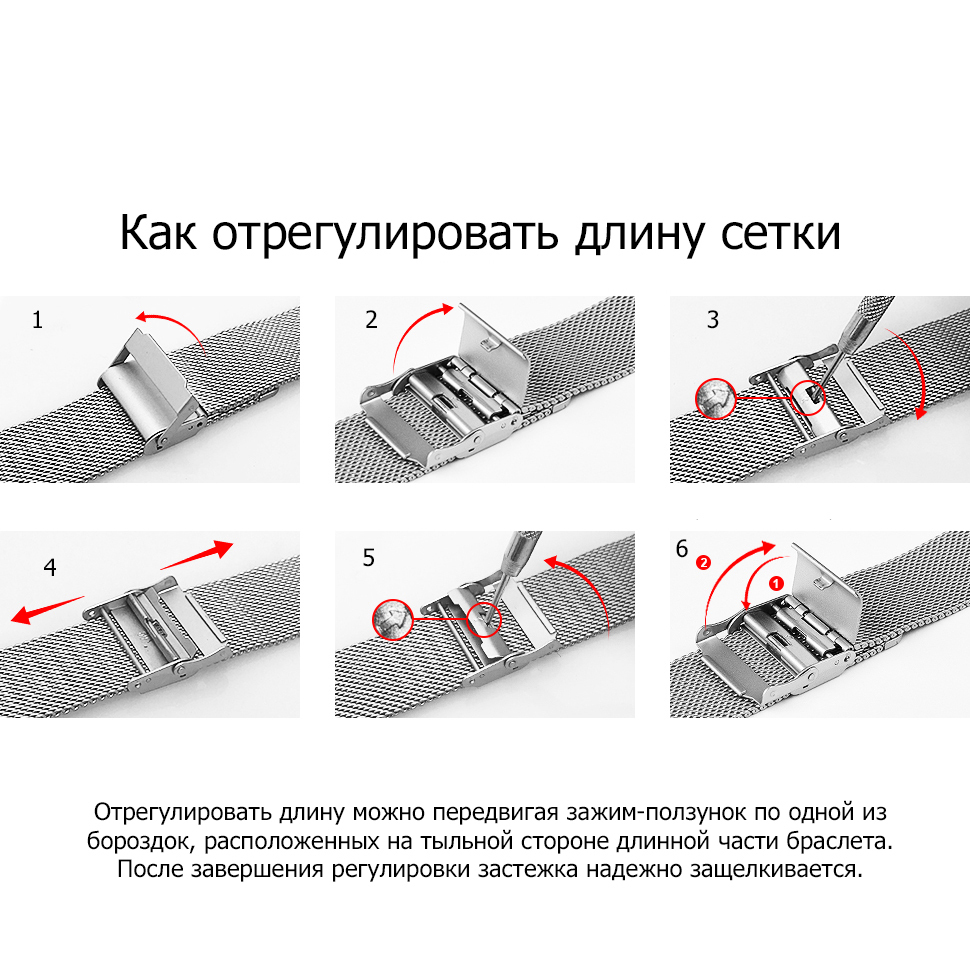 Как отрегулировать длину сетки

1

2

3

4

5

6

2

1

Отрегулировать длину можно передвигая зажим-ползунок по одной из бороздок, расположенных на тыльной стороне длинной части браслета. После завершения регулировки застежка надежно защелкивается.