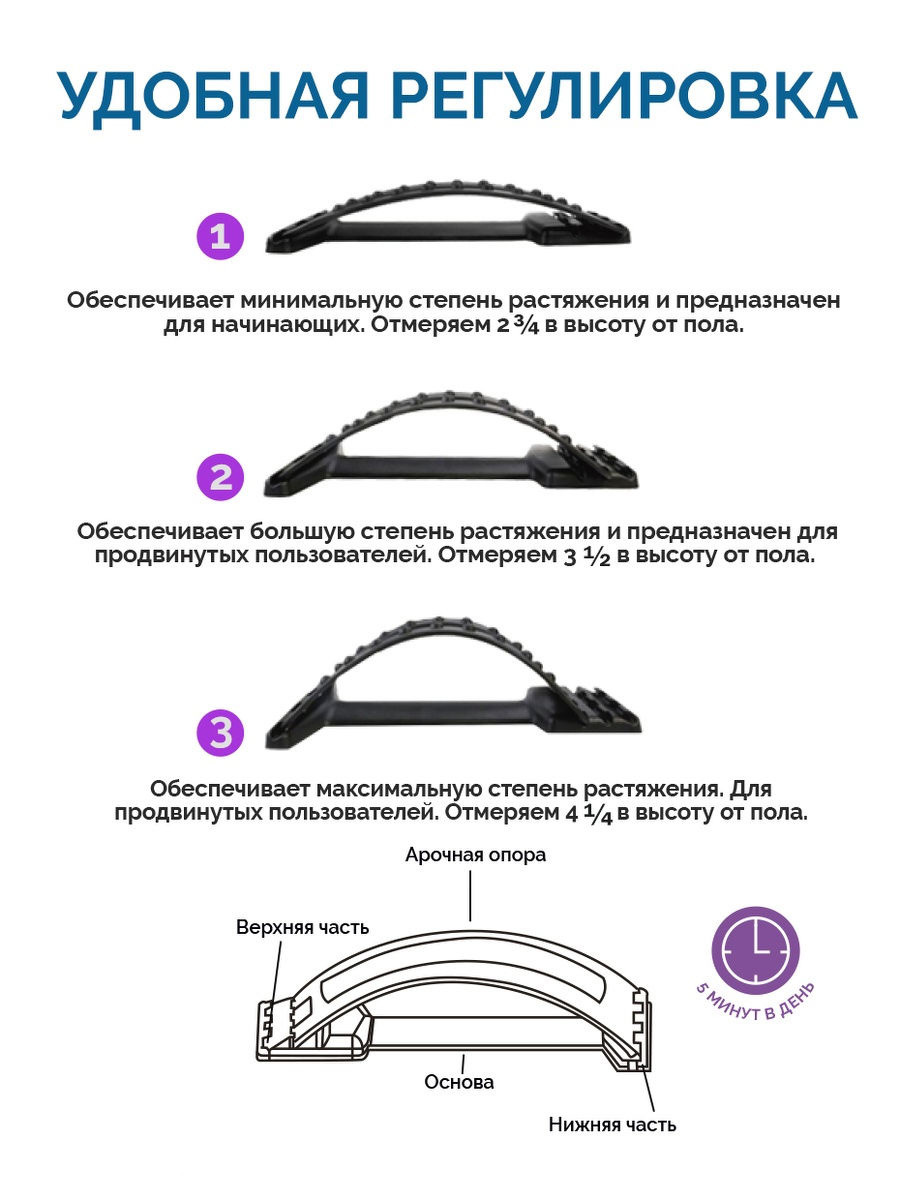 УДОБНАЯ РЕГУЛИРОВКА

1

Обеспечивает минимальную степень растяжения и предназначен для начинающих. Отмеряем 2 ¾ в высоту от пола.

2

Обеспечивает большую степень растяжения и предназначен для продвинутых пользователей. Отмеряем 3 ½ в высоту от пола.

3

Обеспечивает максимальную степень растяжения. Для продвинутых пользователей. Отмеряем 4 ¼ в высоту от пола.

Арочная опора

Верхняя часть

Основа

Нижняя часть

5 МИНУТ В ДЕНЬ