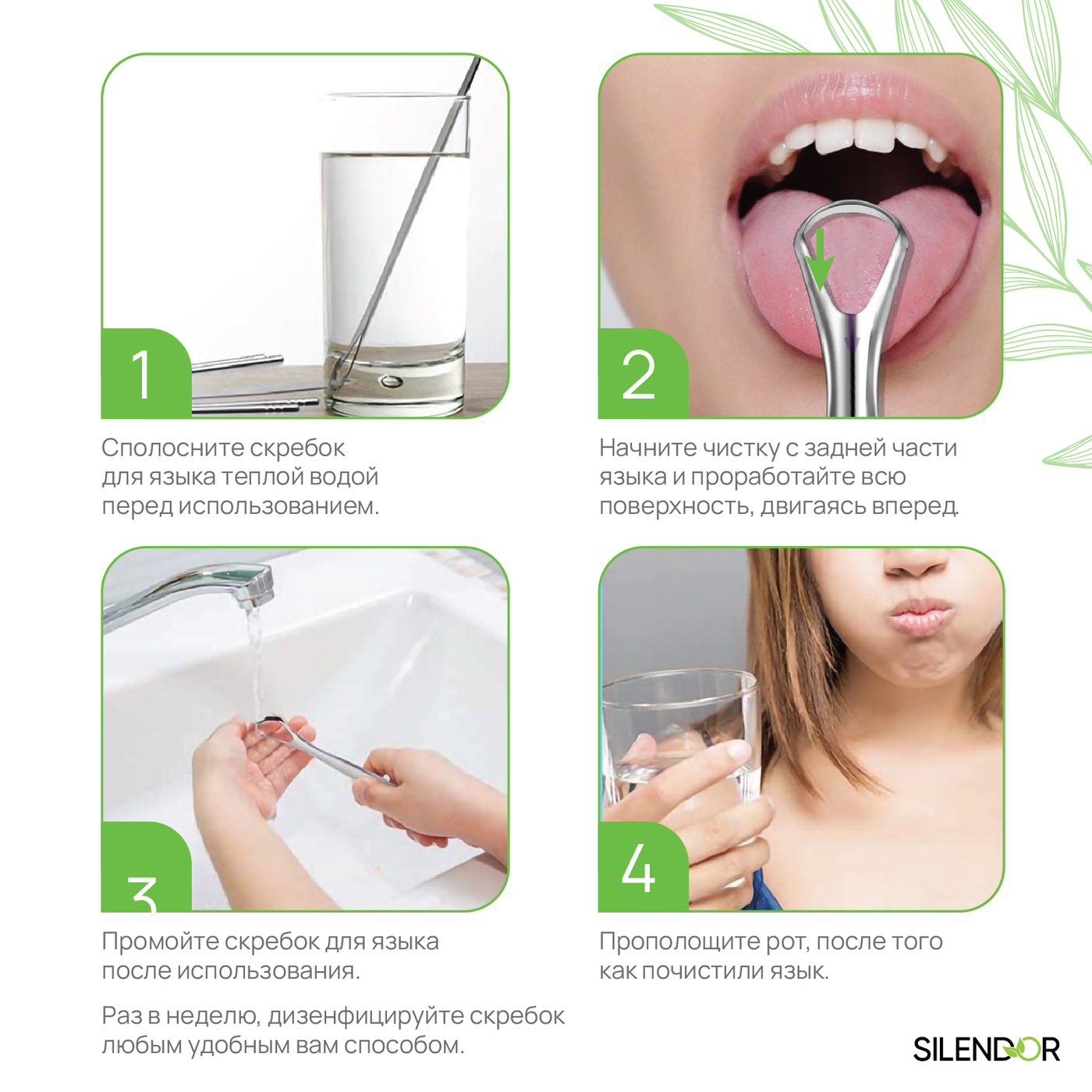 1

Сполосните скребок для языка теплой водой перед использованием.

2

Начните чистку с задней части языка и проработайте всю поверхность, двигаясь вперед.

3

Промойте скребок для языка после использования.

Раз в неделю, дизенфицируйте скребок любым удобным вам способом.

4

Прополощите рот, после того как почистили язык.

SILENDOR