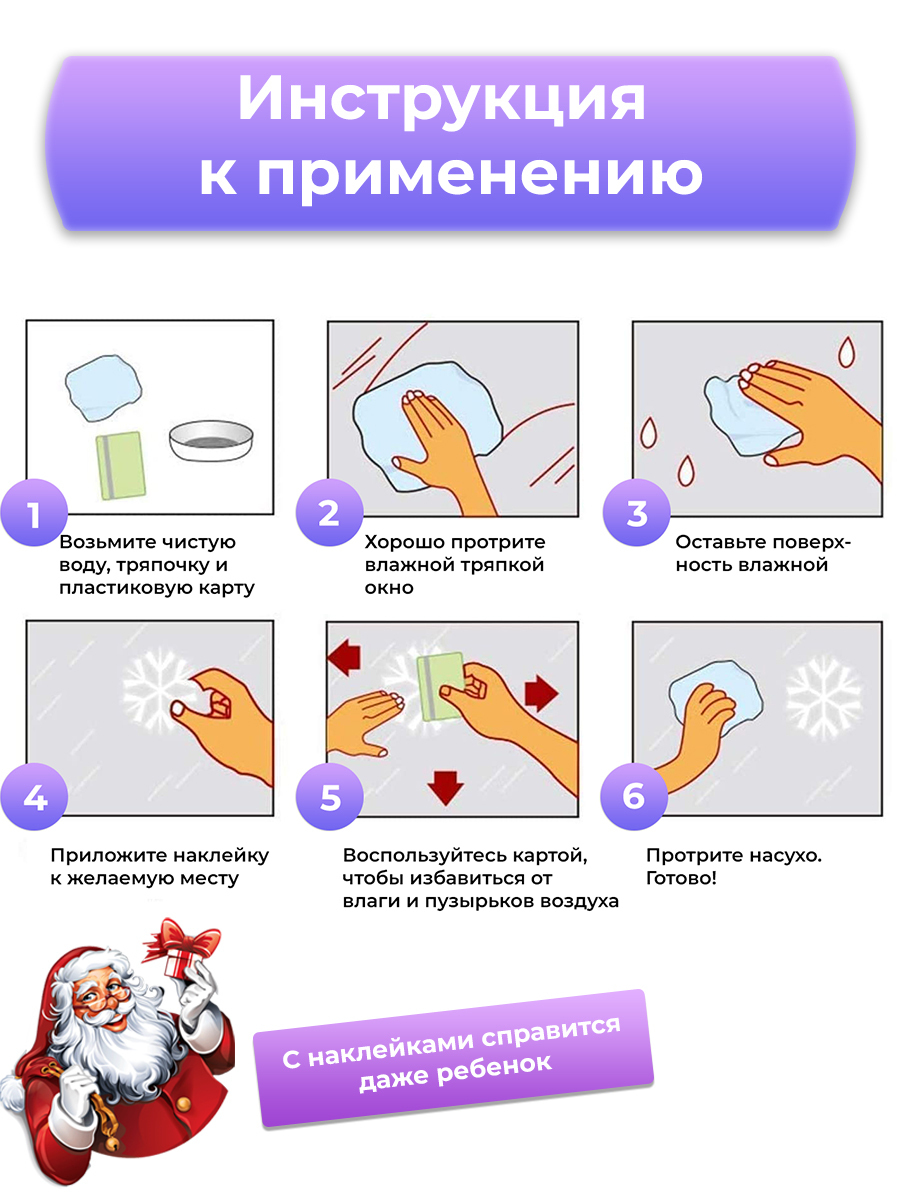 Инструкция к применению

1
Возьмите чистую воду, тряпочку и пластиковую карту

2
Хорошо протрите влажной тряпкой окно

3
Оставьте поверхность влажной

4
Приложите наклейку к желаемую месту

5
Воспользуйтесь картой, чтобы избавиться от влаги и пузырьков воздуха

6
Протрите насухо. Готово!

С наклейками справится даже ребенок