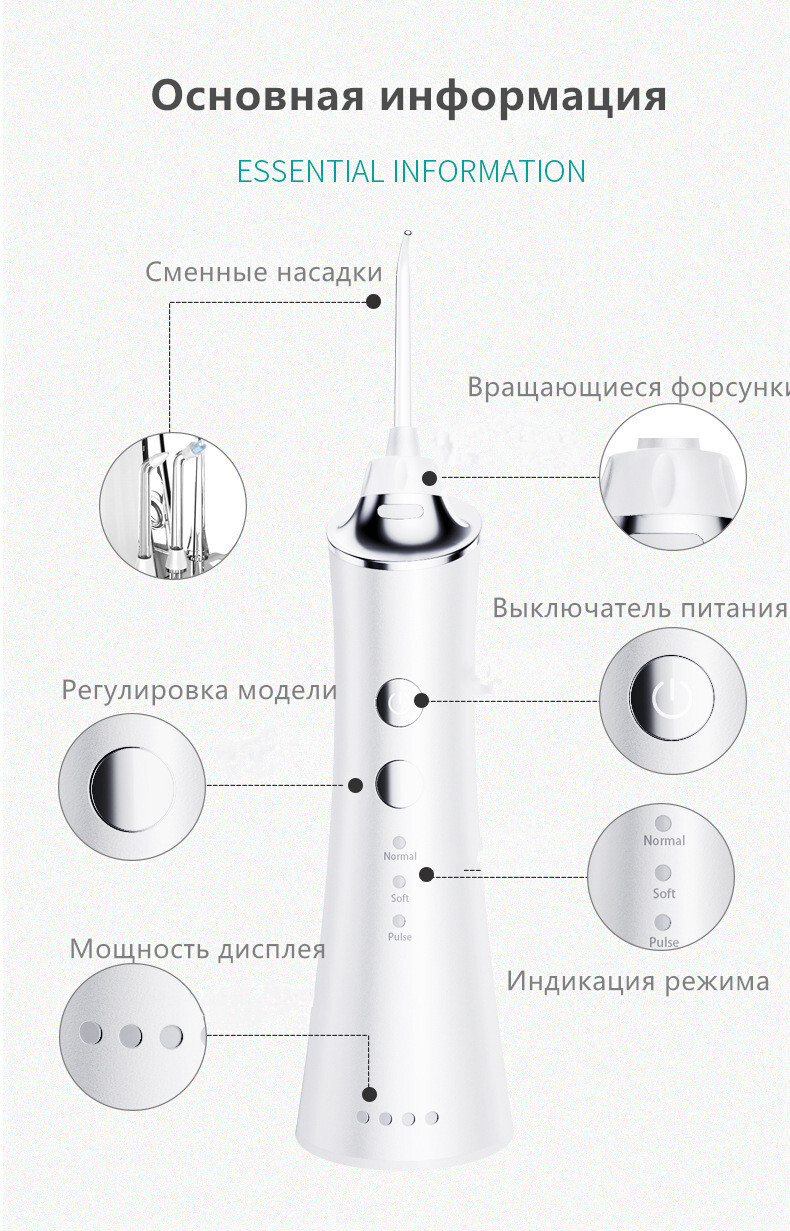 Основная информация

ESSENTIAL INFORMATION

Сменные насадки

Вращающиеся форсунки

Выключатель питания

Регулировка модели

Normal

Soft

Pulse

Normal

Soft

Pulse

Мощность дисплея

Индикация режима