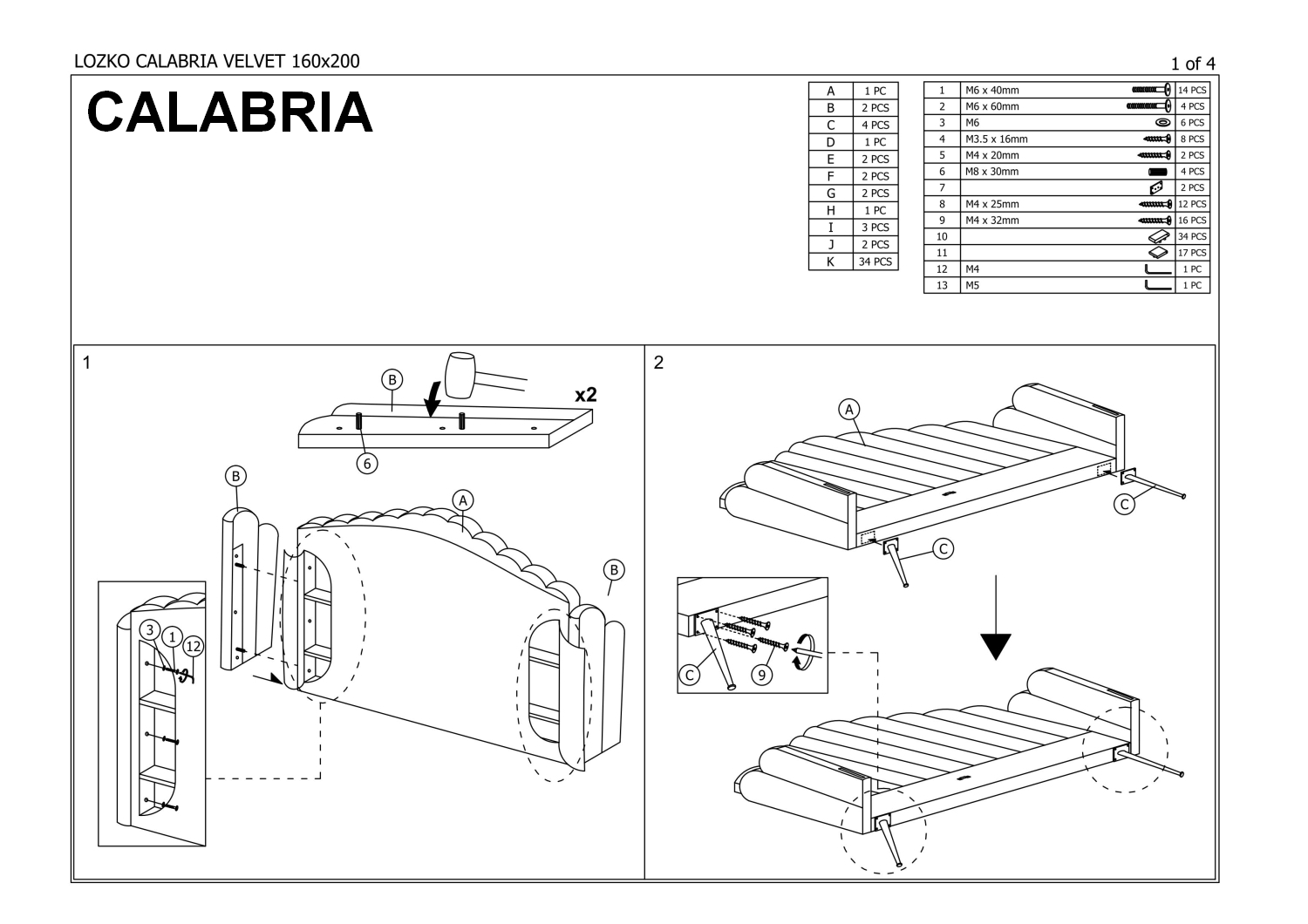 LOZKO CALABRIA VELVET 160x200

1 of 4

CALABRIA

| A | 1 PC |
|---|---|
| B | 2 PCS |
| C | 4 PCS |
| D | 1 PC |
| E | 2 PCS |
| F | 2 PCS |
| G | 2 PCS |
| H | 1 PC |
| I | 3 PCS |
| J | 2 PCS |
| K | 34 PCS |

| 1 | M6 x 40mm | 14 PCS |
|---|---|---|
| 2 | M6 x 60mm | 4 PCS |
| 3 | M6 | 6 PCS |
| 4 | M3.5 x 16mm | 8 PCS |
| 5 | M4 x 20mm | 2 PCS |
| 6 | M8 x 30mm | 4 PCS |
| 7 | | 2 PCS |
| 8 | M4 x 25mm | 12 PCS |
| 9 | M4 x 32mm | 16 PCS |
| 10 | | 34 PCS |
| 11 | | 17 PCS |
| 12 | M4 | 1 PC |
| 13 | M5 | 1 PC |

1

B

x2

6

B

A

B

3 1 12

2

A

C

C

C

9