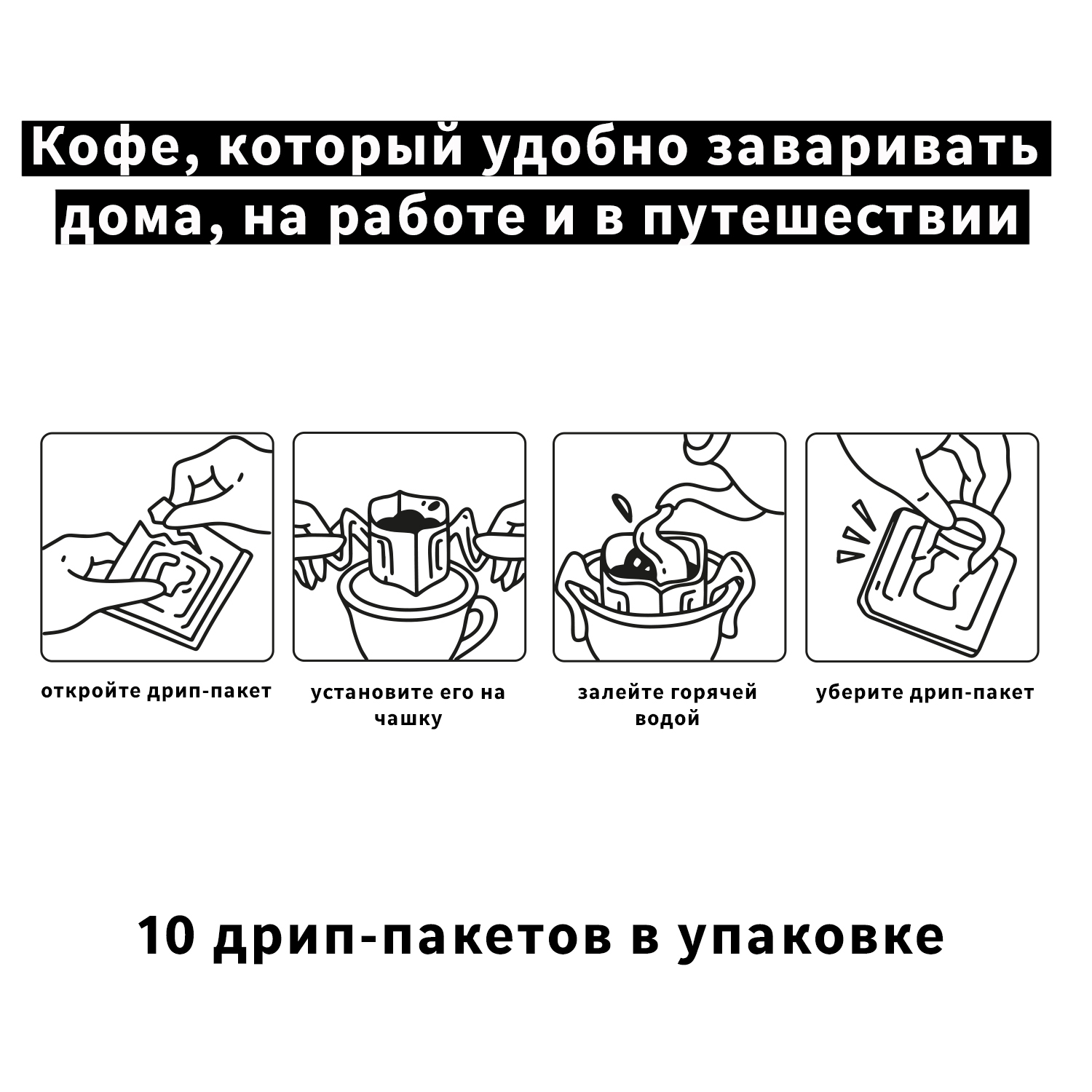 Кофе, который удобно заваривать дома, на работе и в путешествии

откройте дрип-пакет

установите его на чашку

залейте горячей водой

уберите дрип-пакет

10 дрип-пакетов в упаковке