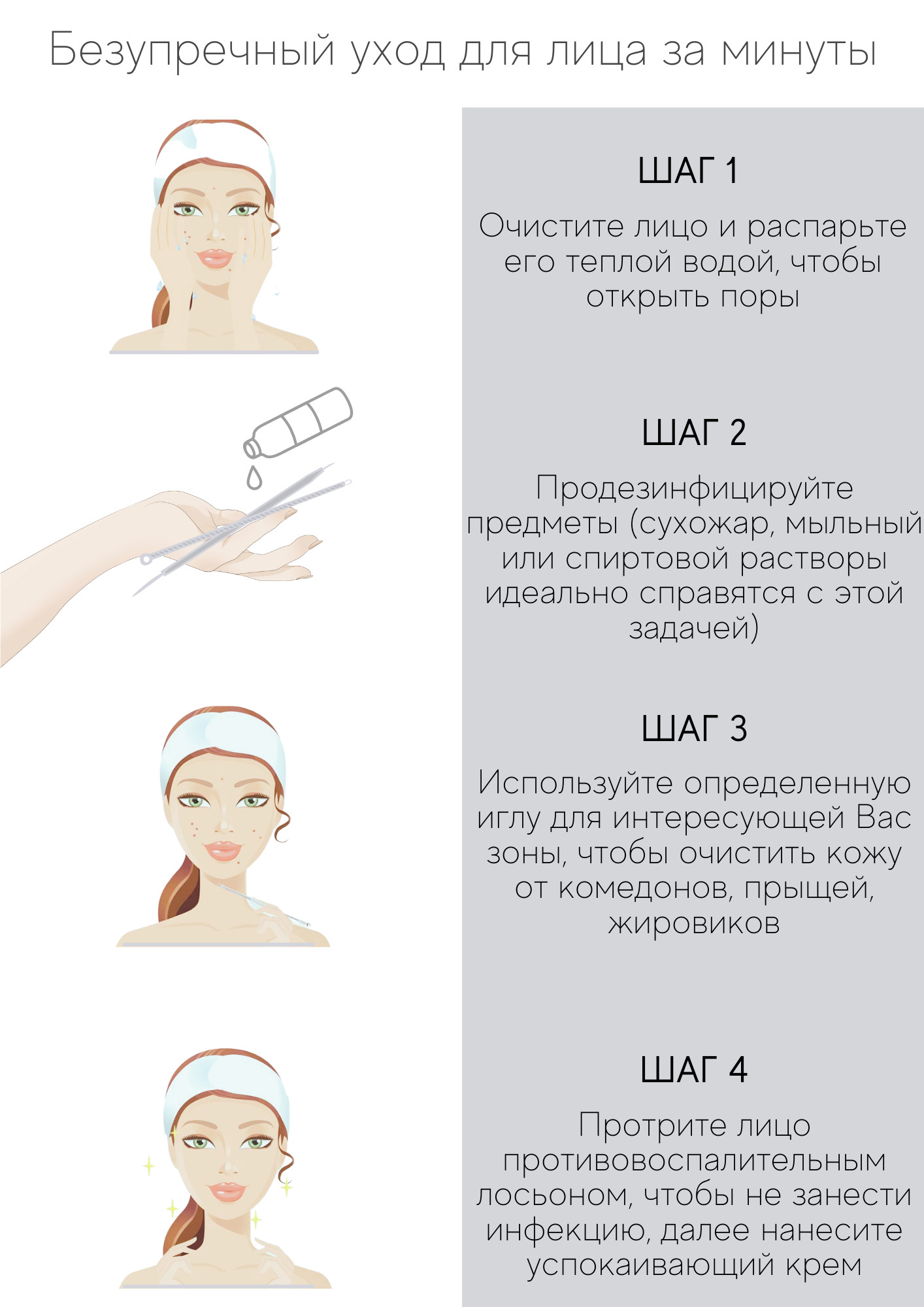 Безупречный уход для лица за минуты

ШАГ 1

Очистите лицо и распарьте его теплой водой, чтобы открыть поры

ШАГ 2

Продезинфицируйте предметы (сухожар, мыльный или спиртовой растворы идеально справятся с этой задачей)

ШАГ 3

Используйте определенную иглу для интересующей Вас зоны, чтобы очистить кожу от комедонов, прыщей, жировиков

ШАГ 4

Протрите лицо противовоспалительным лосьоном, чтобы не занести инфекцию, далее нанесите успокаивающий крем