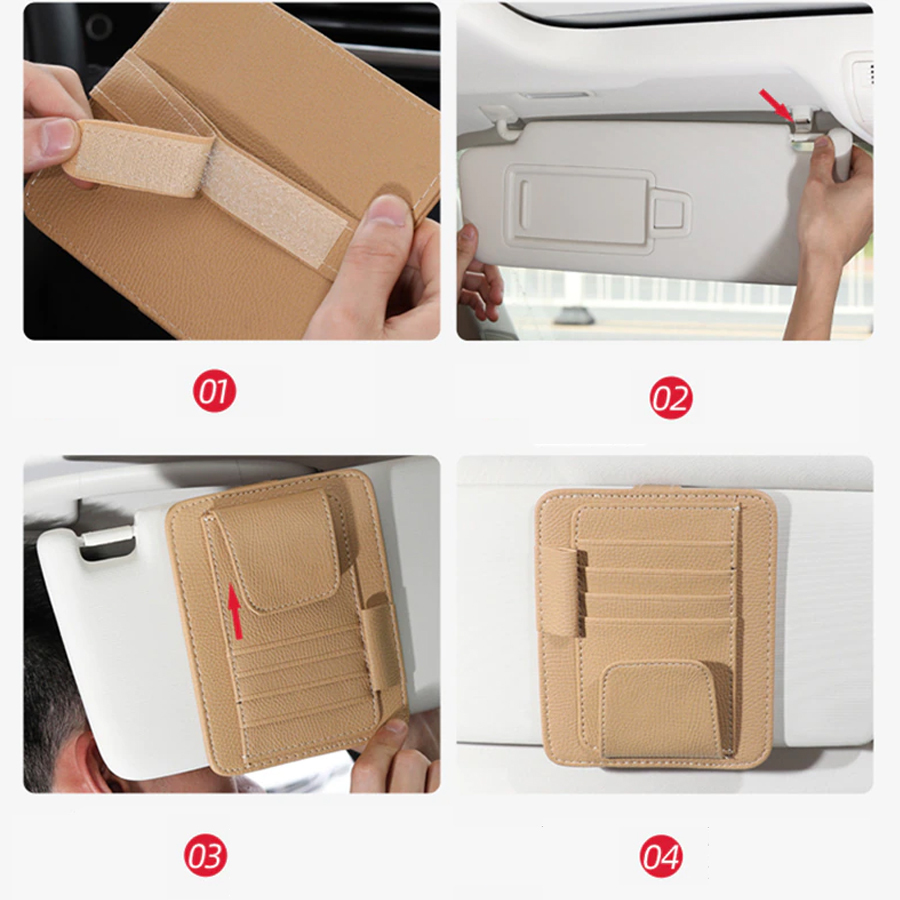 01

02

03

04