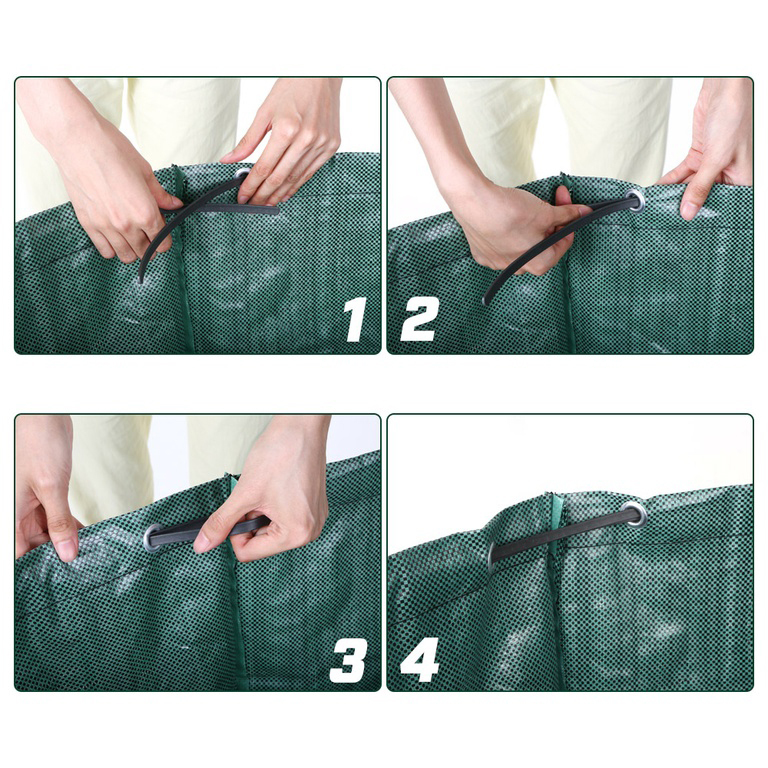 1
2
3
4