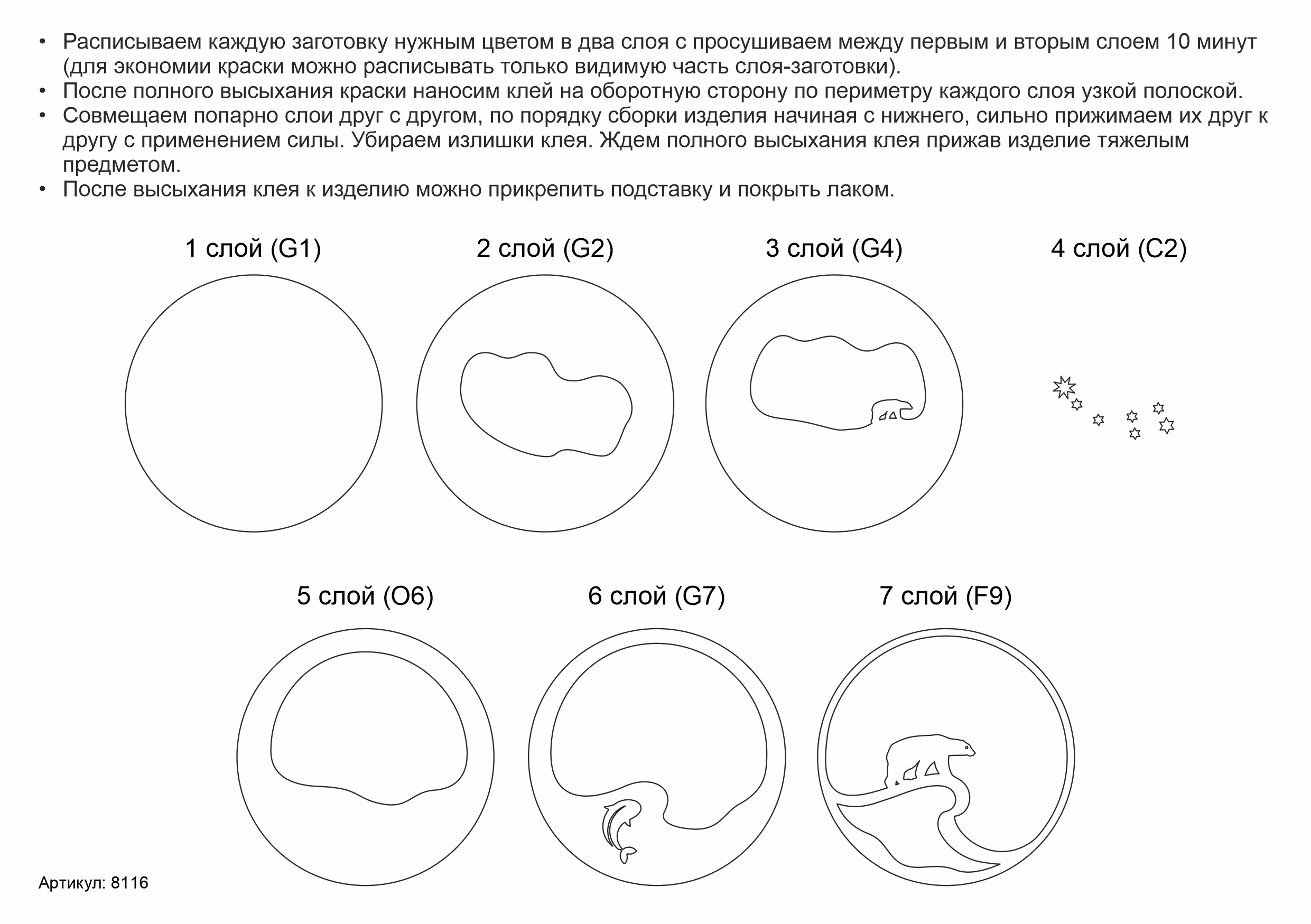 • Расписываем каждую заготовку нужным цветом в два слоя с просушиваем между первым и вторым слоем 10 минут (для экономии краски можно расписывать только видимую часть слоя-заготовки).
• После полного высыхания краски наносим клей на оборотную сторону по периметру каждого слоя узкой полоской.
• Совмещаем попарно слои друг с другом, по порядку сборки изделия начиная с нижнего, сильно прижимаем их друг к другу с применением силы. Убираем излишки клея. Ждем полного высыхания клея прижав изделие тяжелым предметом.
• После высыхания клея к изделию можно прикрепить подставку и покрыть лаком.

1 слой (G1)

2 слой (G2)

3 слой (G4)

4 слой (C2)

5 слой (O6)

6 слой (G7)

7 слой (F9)

Артикул: 8116