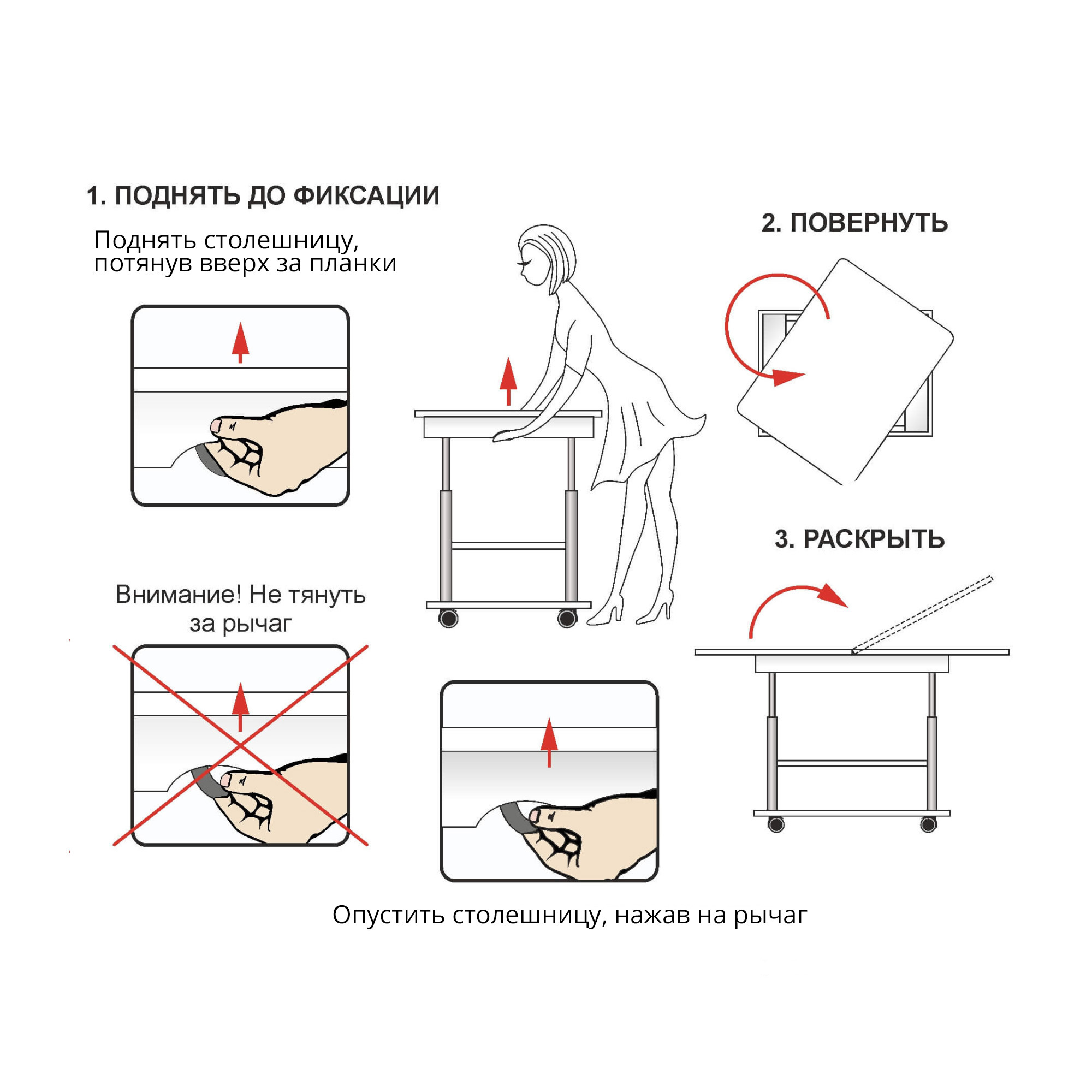 1. ПОДНЯТЬ ДО ФИКСАЦИИ

Поднять столешницу, потянув вверх за планки

2. ПОВЕРНУТЬ

3. РАСКРЫТЬ

Внимание! Не тянуть за рычаг

Опустить столешницу, нажав на рычаг