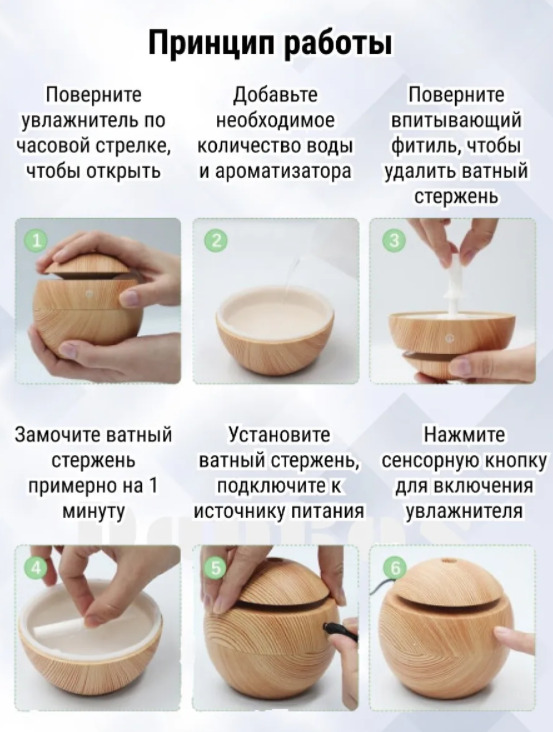 Принцип работы

Поверните увлажнитель по часовой стрелке, чтобы открыть

Добавьте необходимое количество воды и ароматизатора

Поверните впитывающий фитиль, чтобы удалить ватный стержень

1

2

3

Замочите ватный стержень примерно на 1 минуту

Установите ватный стержень, подключите к источнику питания

Нажмите сенсорную кнопку для включения увлажнителя

4

5

6