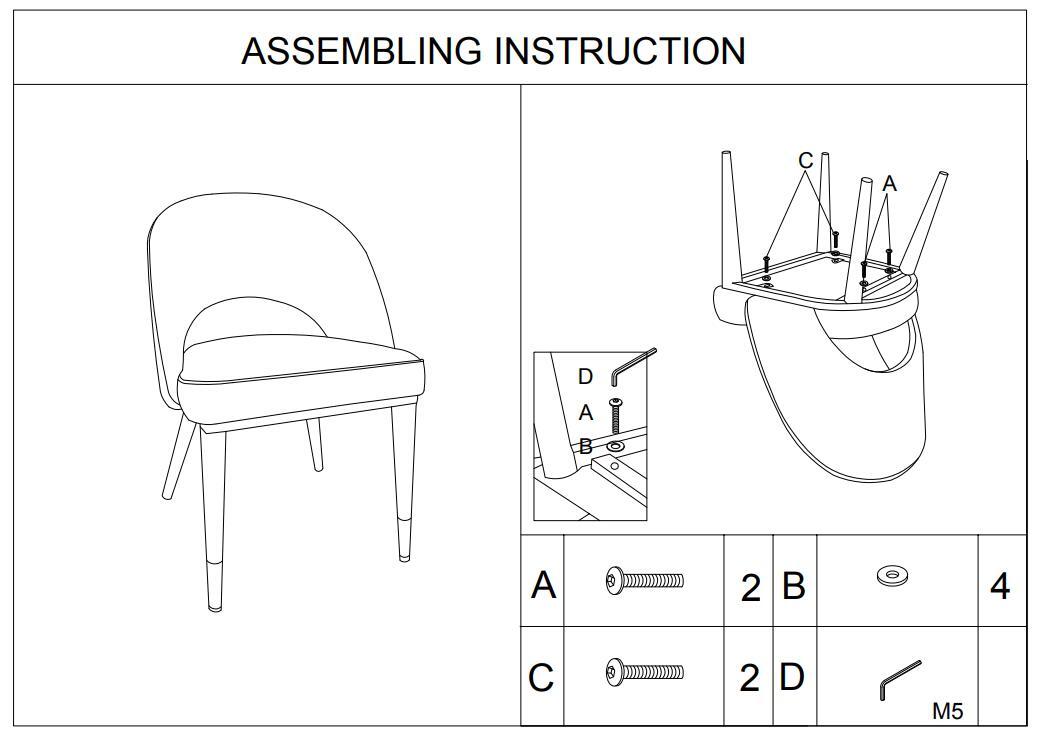 ASSEMBLING INSTRUCTION

C
A

D
A
B

| A |  | 2 | B |  | 4 |
|---|---|---|---|---|---|
| C |  | 2 | D | M5 |  |