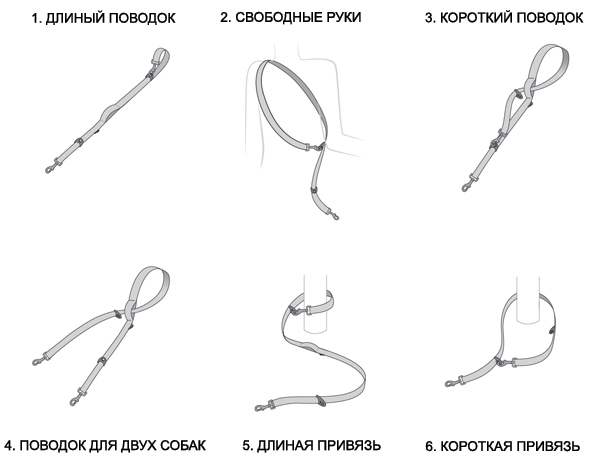 1. ДЛИНЫЙ ПОВОДОК

2. СВОБОДНЫЕ РУКИ

3. КОРОТКИЙ ПОВОДОК

4. ПОВОДОК ДЛЯ ДВУХ СОБАК

5. ДЛИНАЯ ПРИВЯЗЬ

6. КОРОТКАЯ ПРИВЯЗЬ