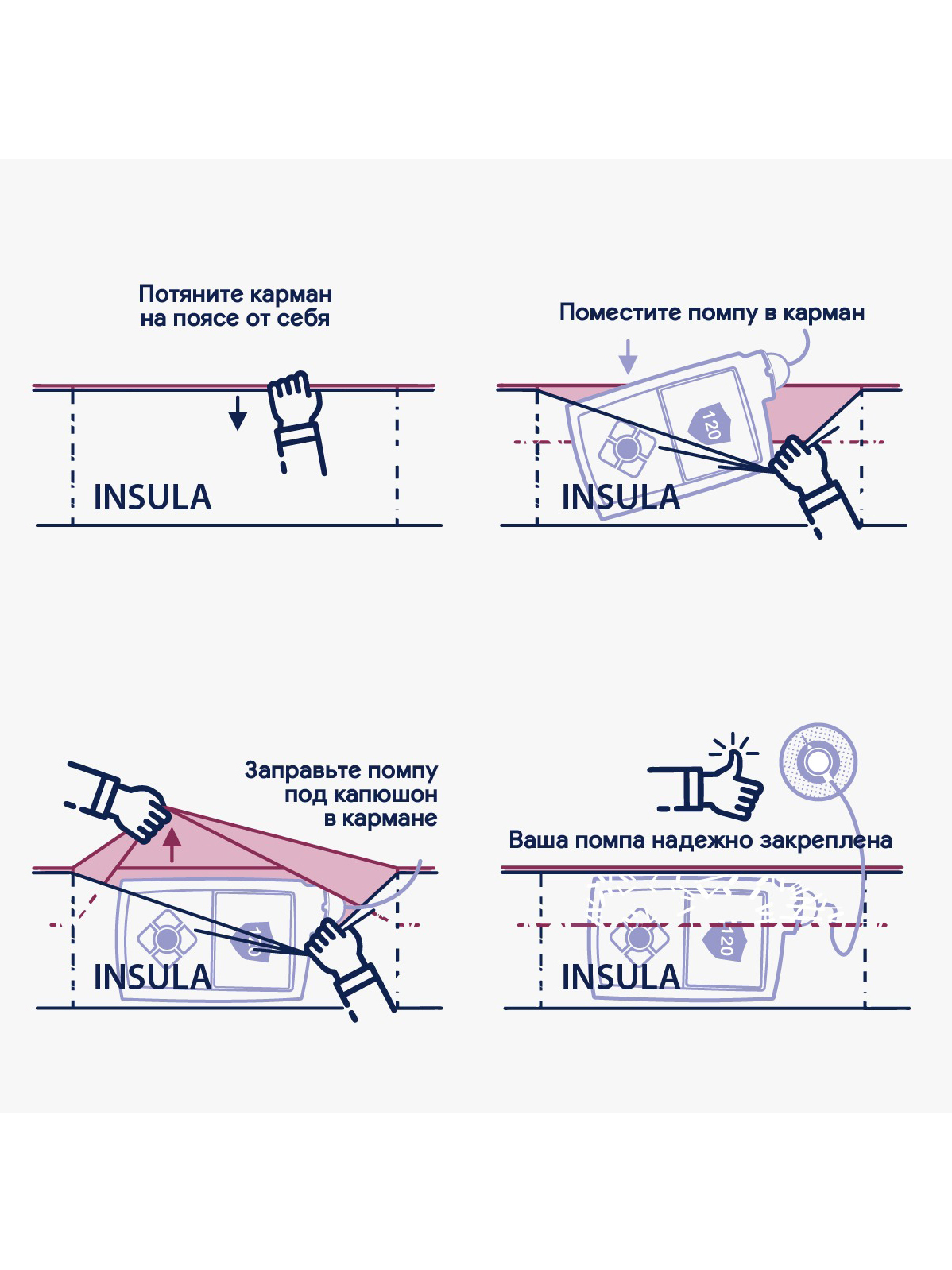 Потяните карман на поясе от себя

INSULA

Поместите помпу в карман

120

INSULA

Заправьте помпу под капюшон в кармане

120

INSULA

Ваша помпа надежно закреплена

120

INSULA