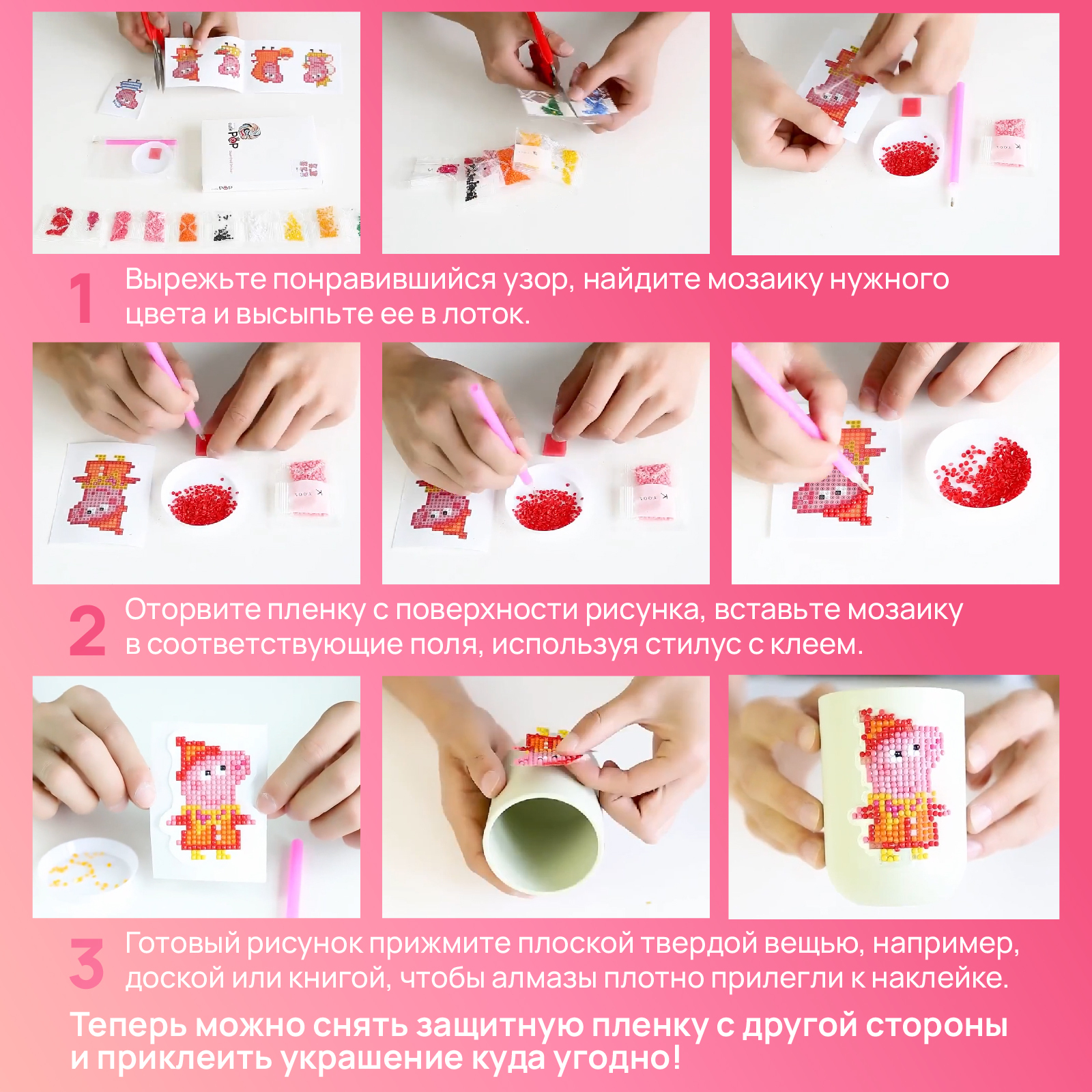 1 Вырежьте понравившийся узор, найдите мозаику нужного цвета и высыпьте ее в лоток.

2 Оторвите пленку с поверхности рисунка, вставьте мозаику в соответствующие поля, используя стилус с клеем.

3 Готовый рисунок прижмите плоской твердой вещью, например, доской или книгой, чтобы алмазы плотно прилегли к наклейке.

Теперь можно снять защитную пленку с другой стороны и приклеить украшение куда угодно!