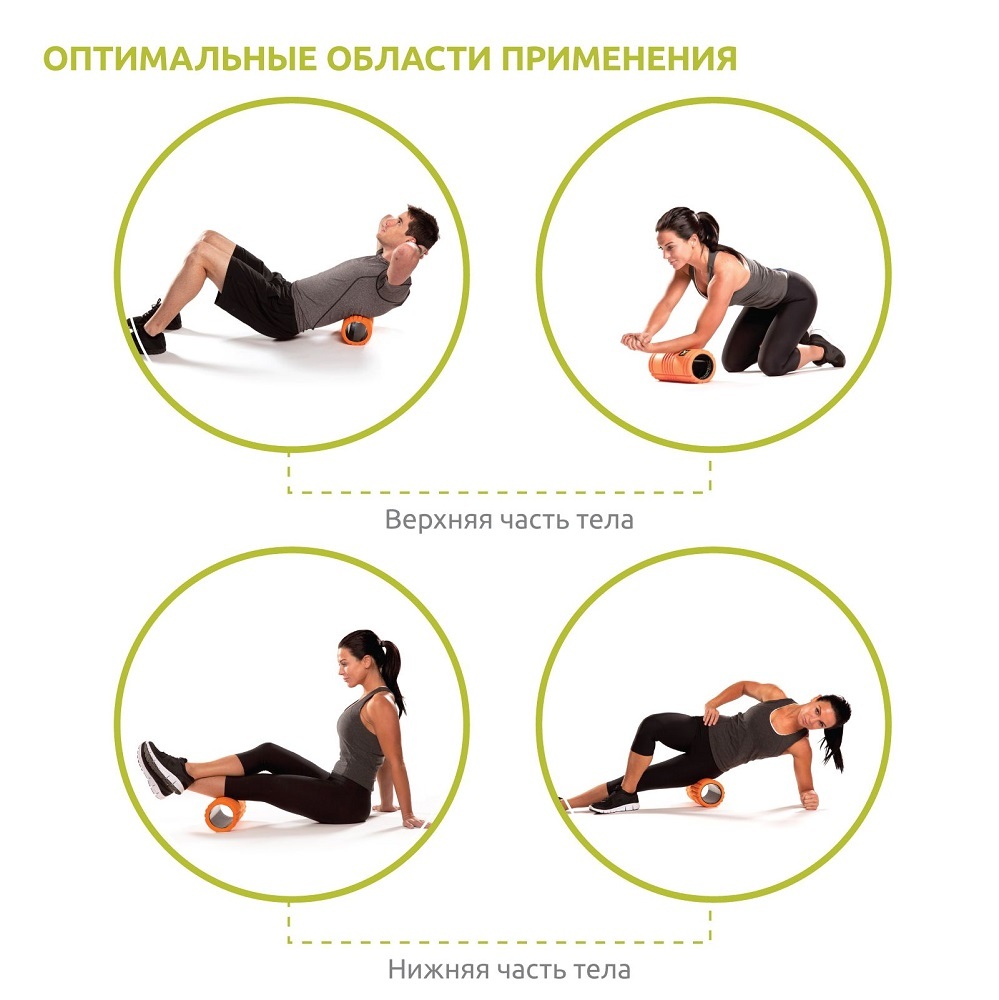 ОПТИМАЛЬНЫЕ ОБЛАСТИ ПРИМЕНЕНИЯ

Верхняя часть тела

Нижняя часть тела