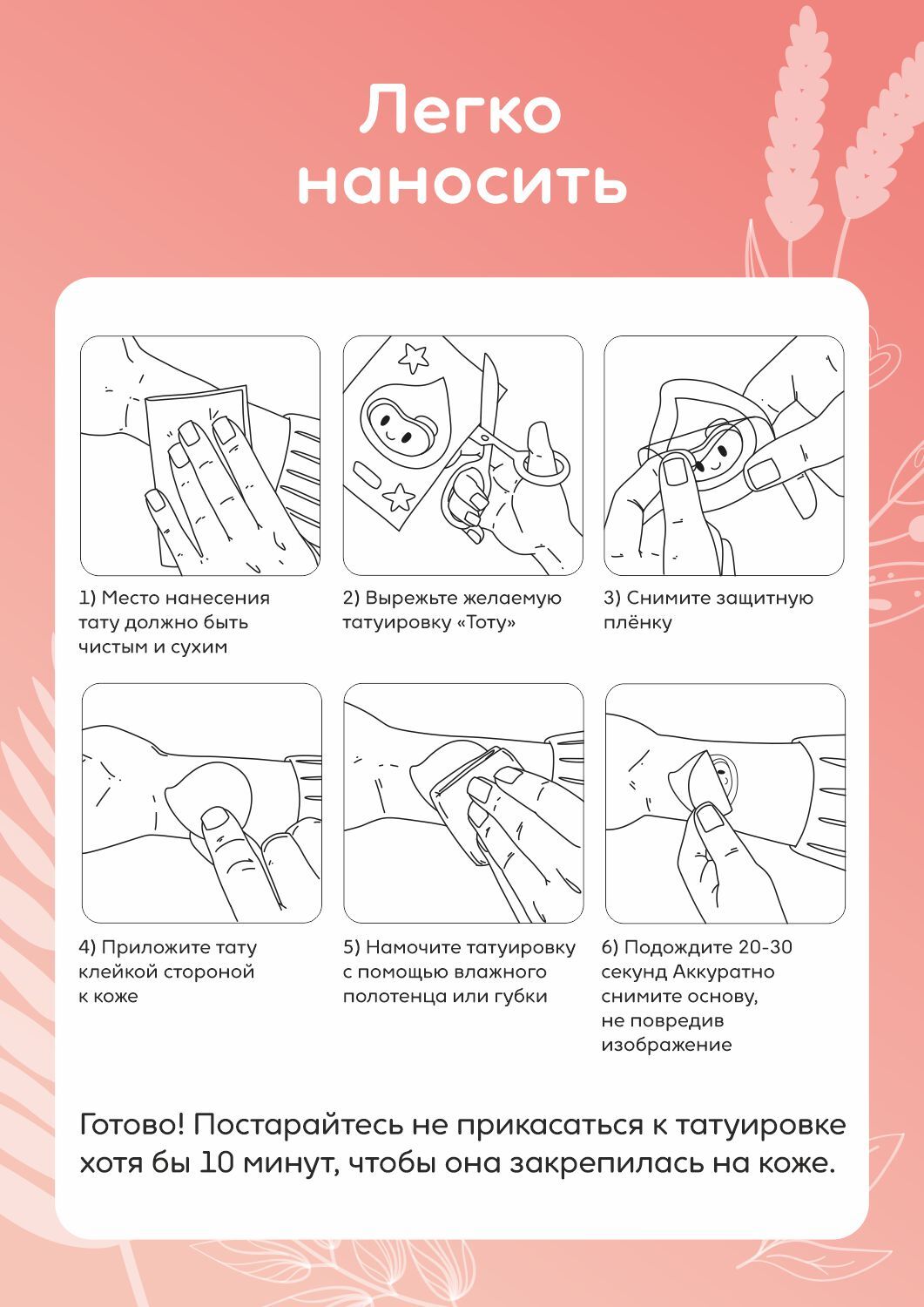 Легко наносить

1) Место нанесения тату должно быть чистым и сухим

2) Вырежьте желаемую татуировку «Тоту»

3) Снимите защитную плёнку

4) Приложите тату клейкой стороной к коже

5) Намочите татуировку с помощью влажного полотенца или губки

6) Подождите 20-30 секунд Аккуратно снимите основу, не повредив изображение

Готово! Постарайтесь не прикасаться к татуировке хотя бы 10 минут, чтобы она закрепилась на коже.