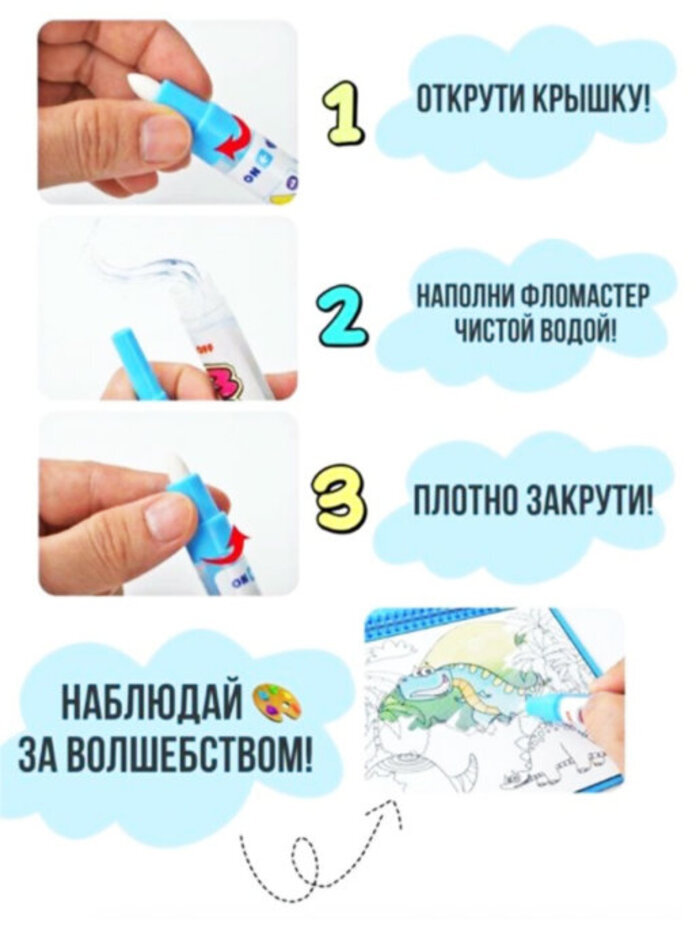 1
ОТКРУТИ КРЫШКУ!

2
НАПОЛНИ ФЛОМАСТЕР ЧИСТОЙ ВОДОЙ!

3
ПЛОТНО ЗАКРУТИ!

НАБЛЮДАЙ ЗА ВОЛШЕБСТВОМ!