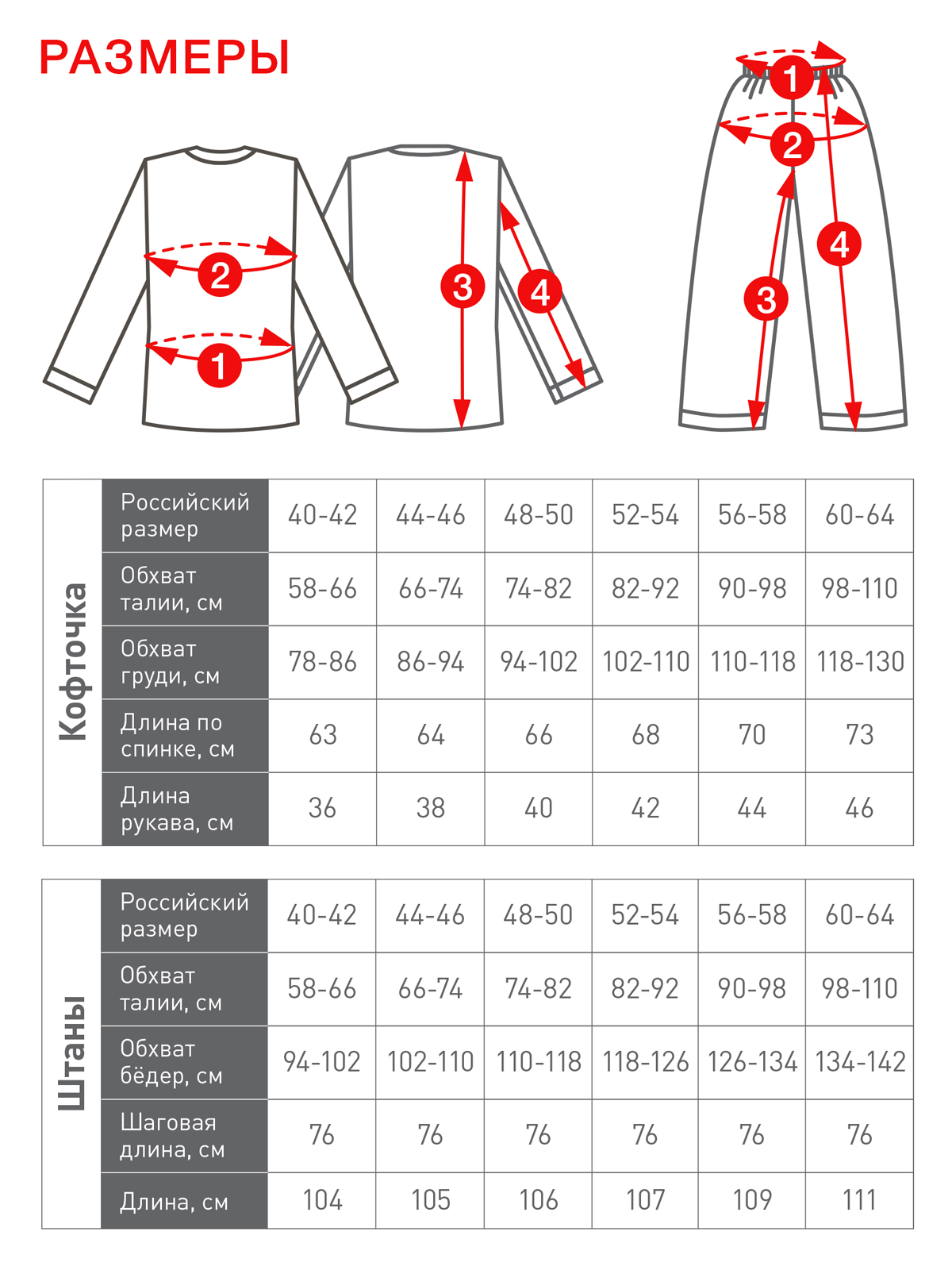 РАЗМЕРЫ

2
1
3
4

1
2
3
4

Кофточка

| Российский размер | 40-42 | 44-46 | 48-50 | 52-54 | 56-58 | 60-64 |
|---|---|---|---|---|---|---|
| Обхват талии, см | 58-66 | 66-74 | 74-82 | 82-92 | 90-98 | 98-110 |
| Обхват груди, см | 78-86 | 86-94 | 94-102 | 102-110 | 110-118 | 118-130 |
| Длина по спинке, см | 63 | 64 | 66 | 68 | 70 | 73 |
| Длина рукава, см | 36 | 38 | 40 | 42 | 44 | 46 |

Штаны

| Российский размер | 40-42 | 44-46 | 48-50 | 52-54 | 56-58 | 60-64 |
|---|---|---|---|---|---|---|
| Обхват талии, см | 58-66 | 66-74 | 74-82 | 82-92 | 90-98 | 98-110 |
| Обхват бёдер, см | 94-102 | 102-110 | 110-118 | 118-126 | 126-134 | 134-142 |
| Шаговая длина, см | 76 | 76 | 76 | 76 | 76 | 76 |
| Длина, см | 104 | 105 | 106 | 107 | 109 | 111 |