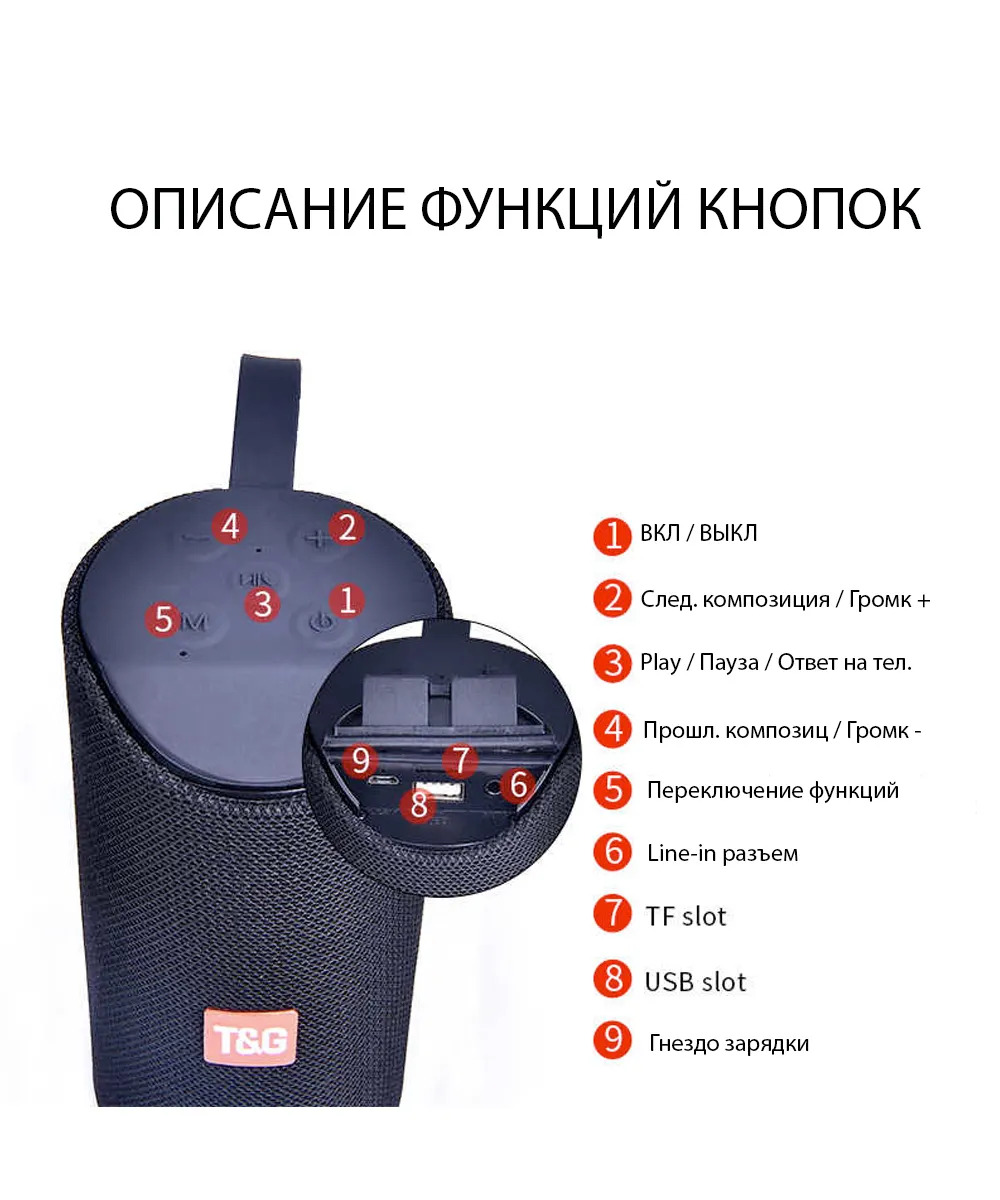 ОПИСАНИЕ ФУНКЦИЙ КНОПОК

4 2
3 1
5 M

9 7
8 6

T&G

1 ВКЛ / ВЫКЛ
2 След. композиция / Громк +
3 Play / Пауза / Ответ на тел.
4 Прошл. композиц / Громк -
5 Переключение функций
6 Line-in разъем
7 TF slot
8 USB slot
9 Гнездо зарядки