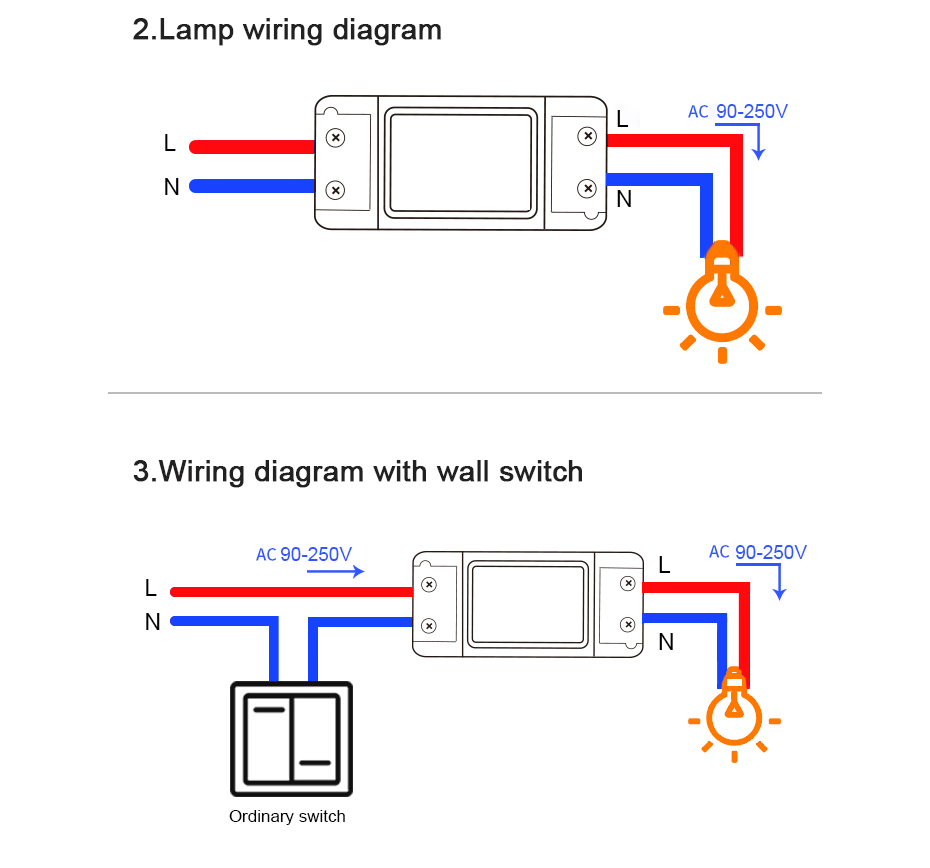 2.Lamp wiring diagram

L
N

L
N
AC 90-250V

3.Wiring diagram with wall switch

AC 90-250V
L
N

L
N
AC 90-250V

Ordinary switch