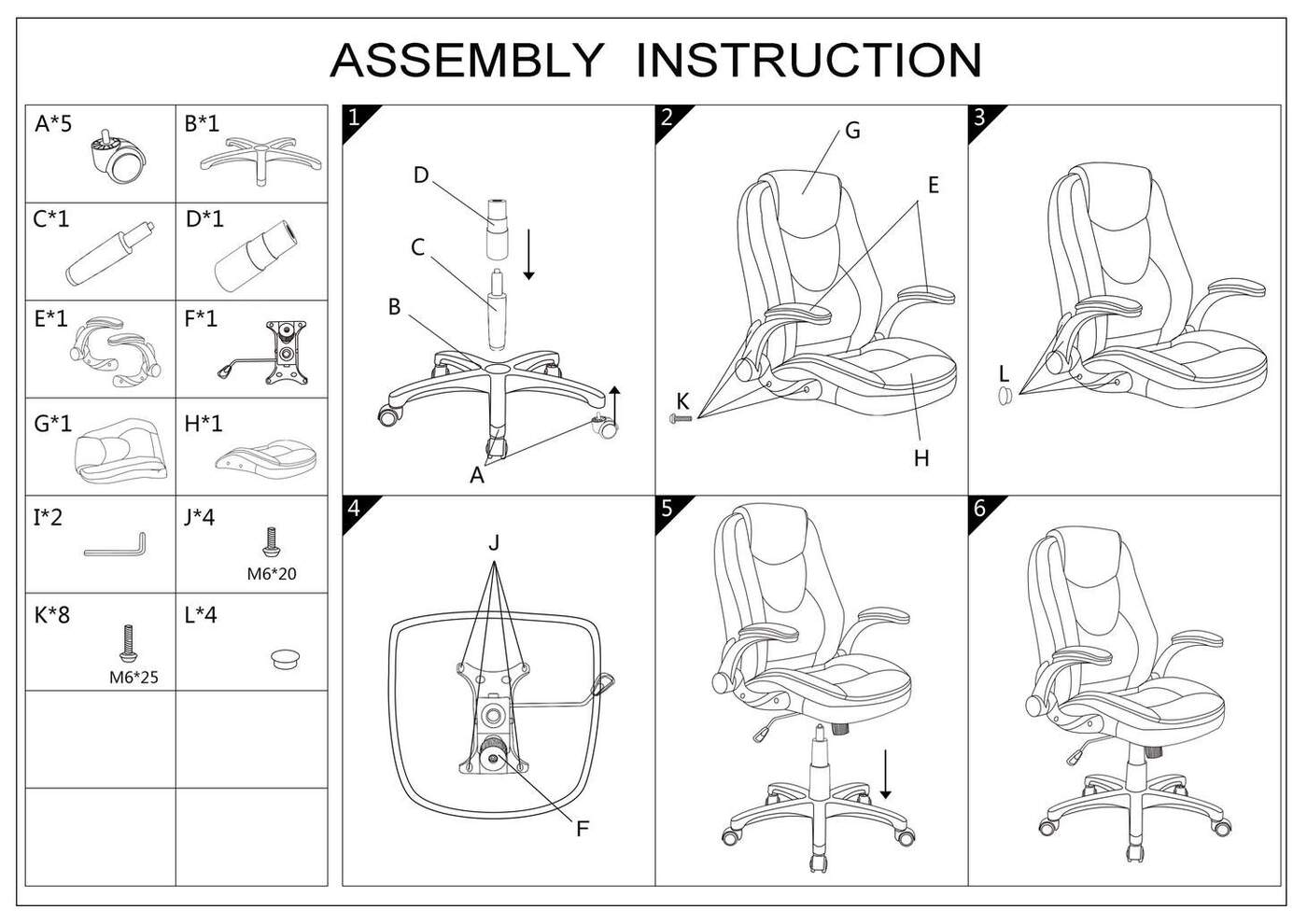 ASSEMBLY INSTRUCTION

| A*5 | B*1 |
|---|---|
| C*1 | D*1 |
| E*1 | F*1 |
| G*1 | H*1 |
| I*2 | J*4 M6*20 |
| K*8 M6*25 | L*4 |
| | |
| | |

1
D
C
B
A

2
G
E
K
H

3
L

4
J
F

5

6