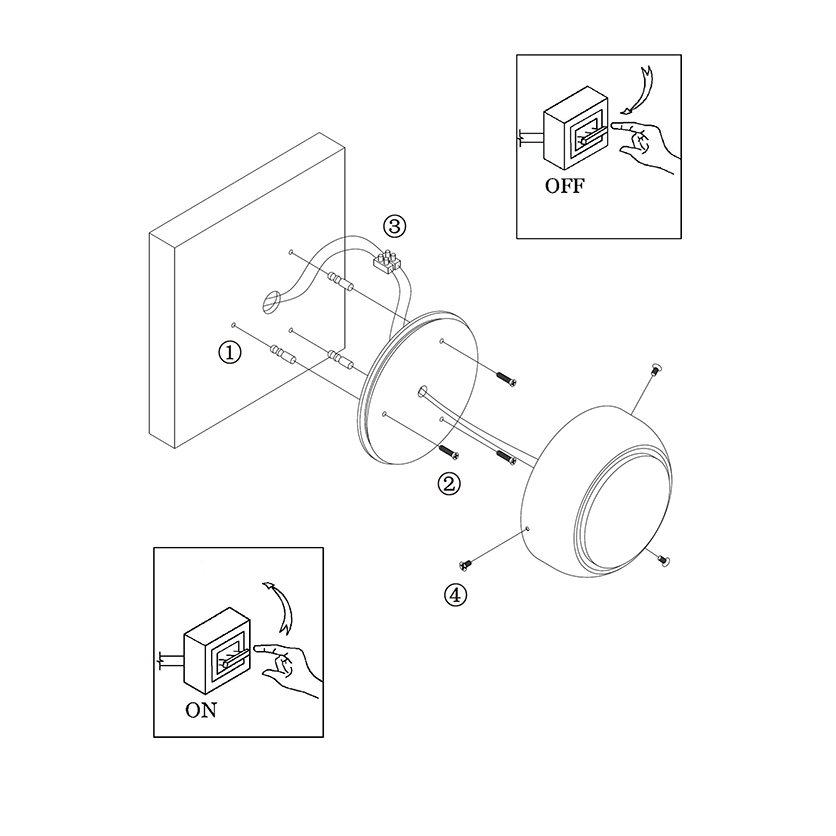 OFF

③

①

②

④

ON