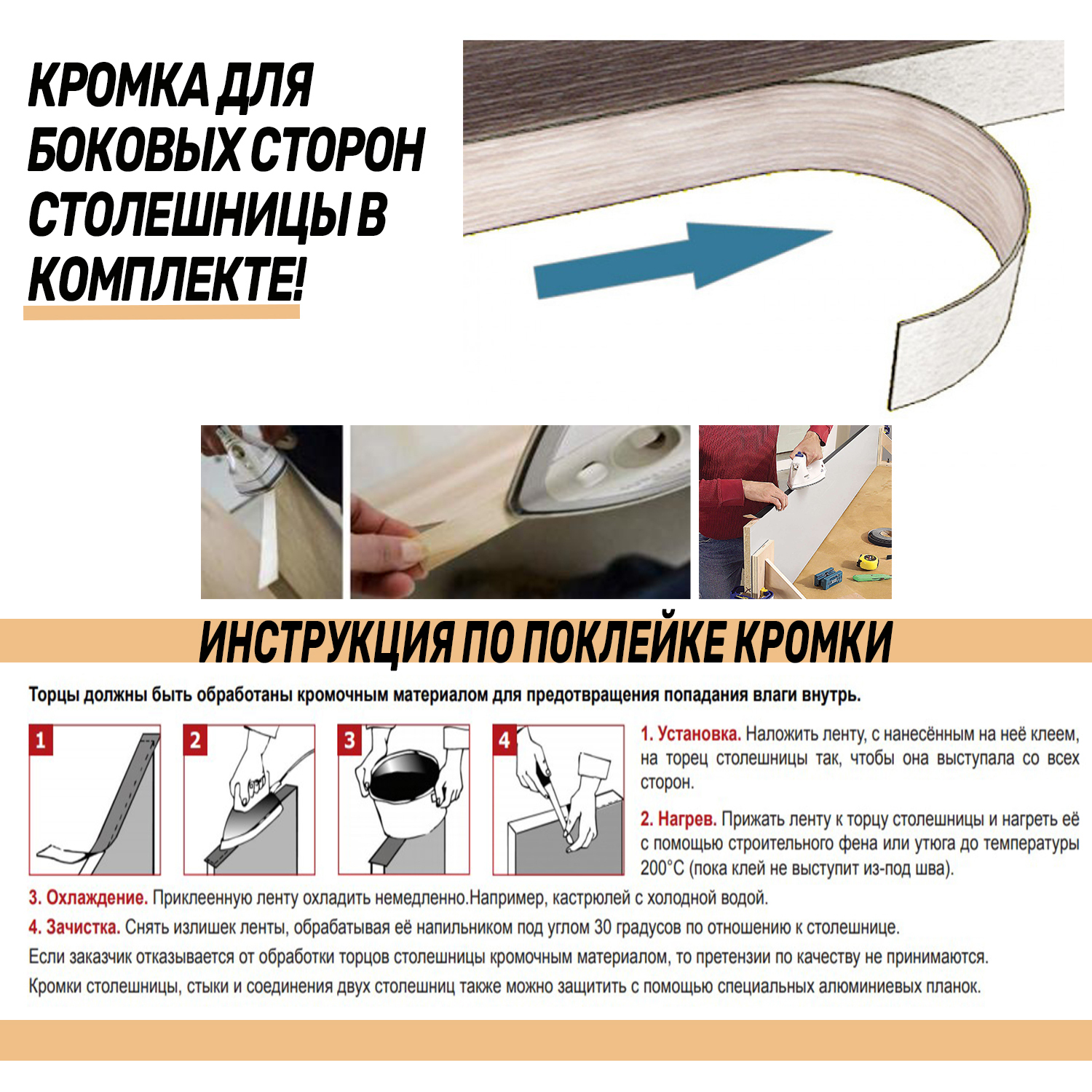 КРОМКА ДЛЯ БОКОВЫХ СТОРОН СТОЛЕШНИЦЫ В КОМПЛЕКТЕ!

ИНСТРУКЦИЯ ПО ПОКЛЕЙКЕ КРОМКИ

Торцы должны быть обработаны кромочным материалом для предотвращения попадания влаги внутрь.

1

2

3

4

1. Установка. Наложить ленту, с нанесённым на неё клеем, на торец столешницы так, чтобы она выступала со всех сторон.

2. Нагрев. Прижать ленту к торцу столешницы и нагреть её с помощью строительного фена или утюга до температуры 200°С (пока клей не выступит из-под шва).

3. Охлаждение. Приклеенную ленту охладить немедленно.Например, кастрюлей с холодной водой.

4. Зачистка. Снять излишек ленты, обрабатывая её напильником под углом 30 градусов по отношению к столешнице.

Если заказчик отказывается от обработки торцов столешницы кромочным материалом, то претензии по качеству не принимаются.

Кромки столешницы, стыки и соединения двух столешниц также можно защитить с помощью специальных алюминиевых планок.